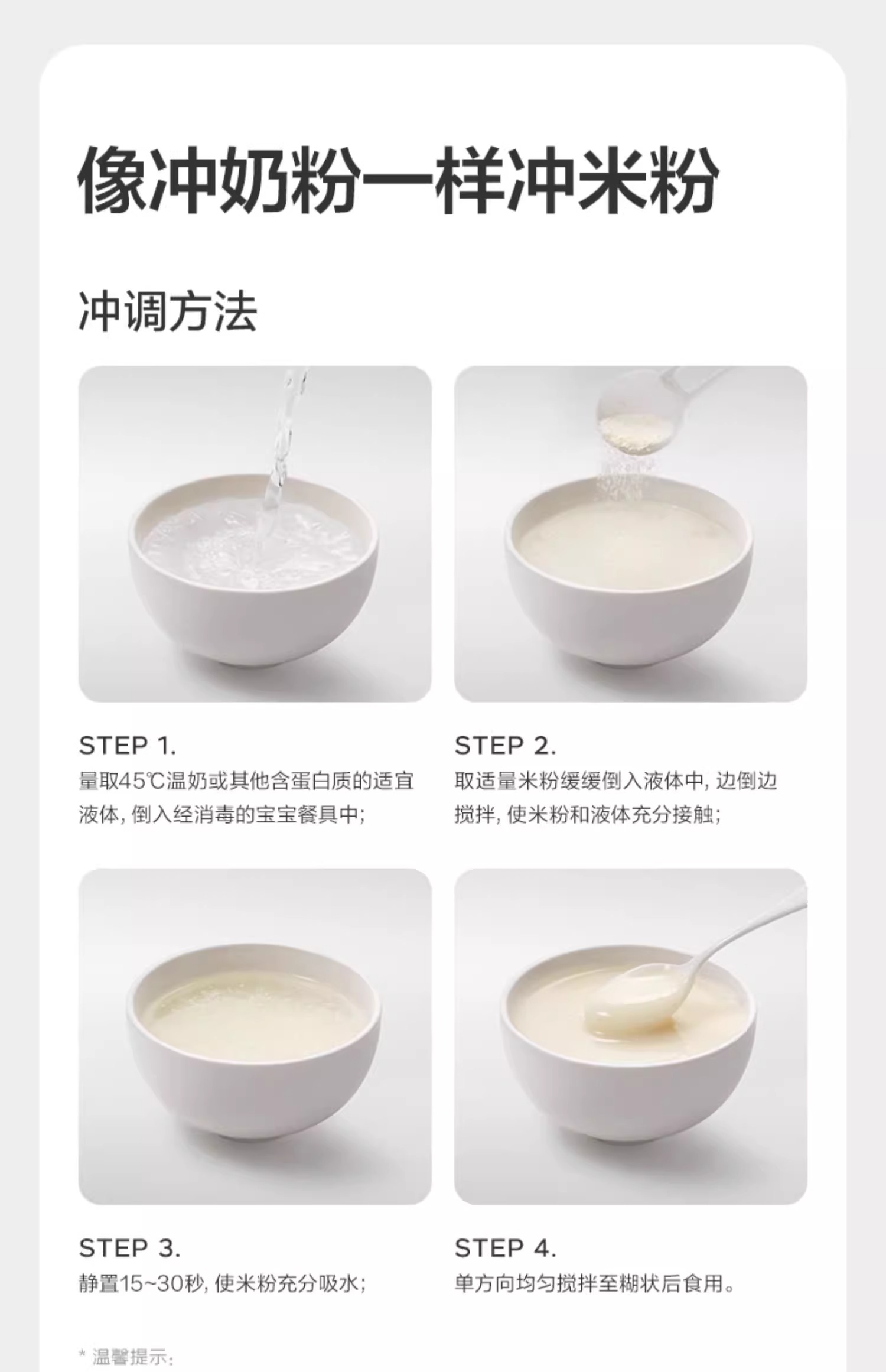 像冲奶粉一样冲米粉

冲调方法

STEP 1.
量取45℃温奶或其他含蛋白质的适宜液体, 倒入经消毒的宝宝餐具中;

STEP 2.
取适量米粉缓缓倒入液体中, 边倒边搅拌, 使米粉和液体充分接触;

STEP 3.
静置15~30秒, 使米粉充分吸水;

STEP 4.
单方向均匀搅拌至糊状后食用。

* 温馨提示: