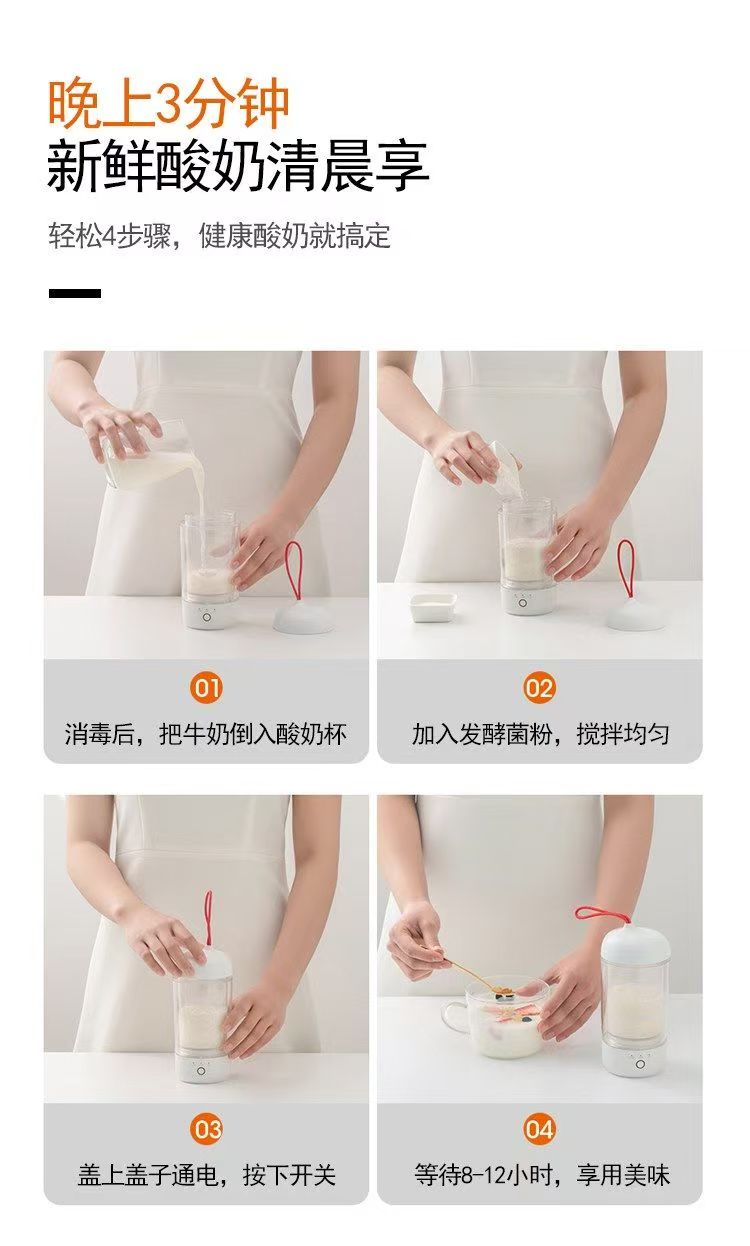 晚上3分钟
新鲜酸奶清晨享

轻松4步骤，健康酸奶就搞定

01
消毒后，把牛奶倒入酸奶杯

02
加入发酵菌粉，搅拌均匀

03
盖上盖子通电，按下开关

04
等待8-12小时，享用美味