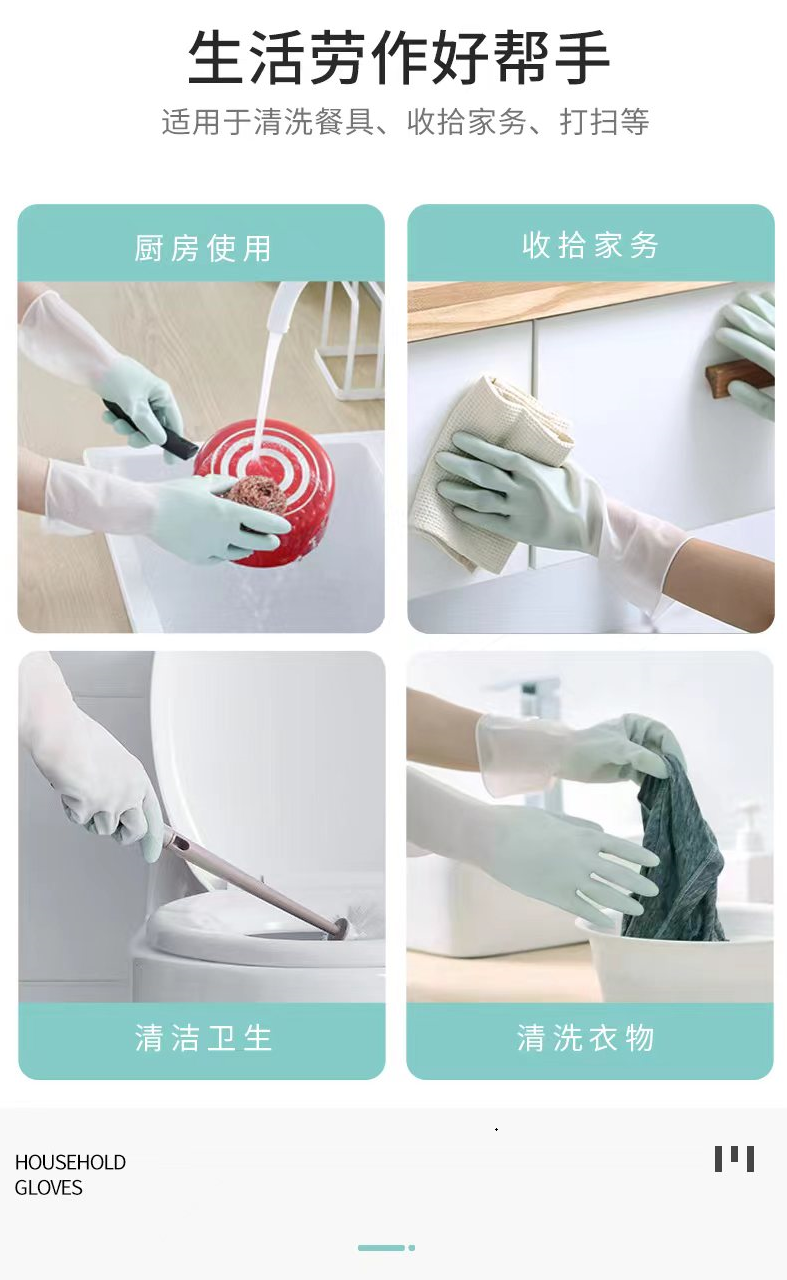 生活劳作好帮手

适用于清洗餐具、收拾家务、打扫等

厨房使用

收拾家务

清洁卫生

清洗衣物

HOUSEHOLD
GLOVES