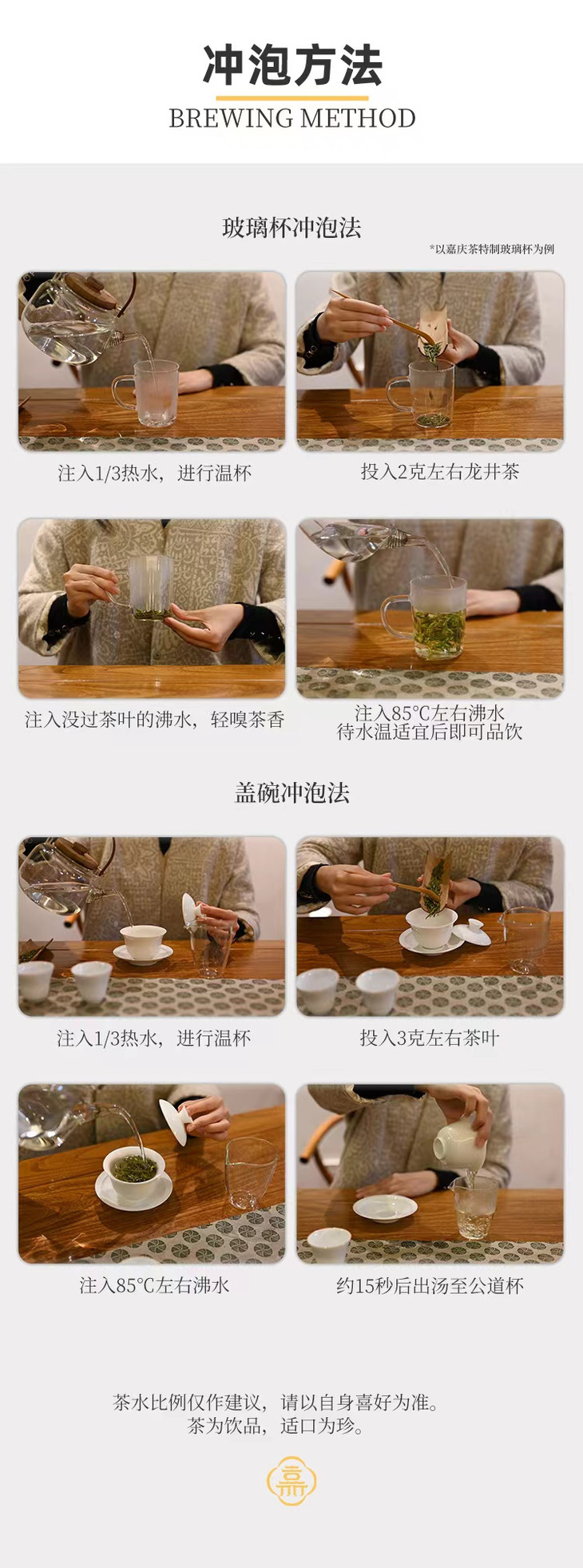 冲泡方法
BREWING METHOD

玻璃杯冲泡法
*以嘉庆茶特制玻璃杯为例

注入1/3热水，进行温杯

投入2克左右龙井茶

注入没过茶叶的沸水，轻嗅茶香

注入85°C左右沸水
待水温适宜后即可品饮

盖碗冲泡法

注入1/3热水，进行温杯

投入3克左右茶叶

注入85°C左右沸水

约15秒后出汤至公道杯

茶水比例仅作建议，请以自身喜好为准。
茶为饮品，适口为珍。

嘉