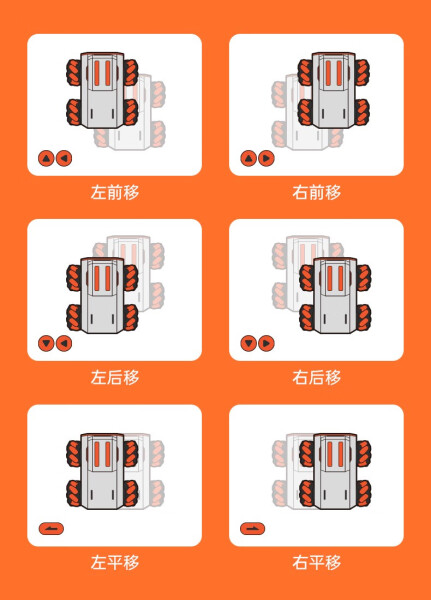 左前移

右前移

左后移

右后移

左平移

右平移