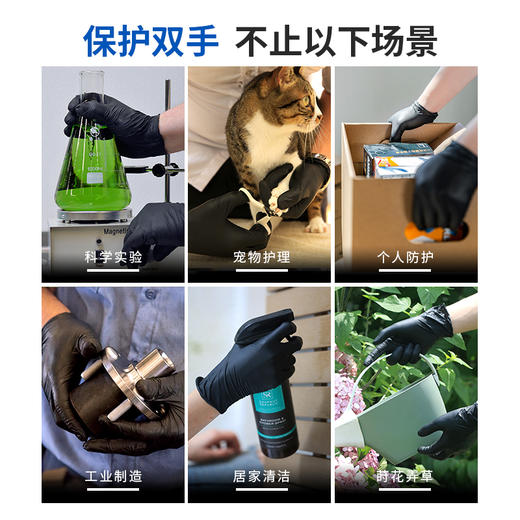 保护双手 不止以下场景

科学实验

宠物护理

个人防护

工业制造

居家清洁

莳花弄草