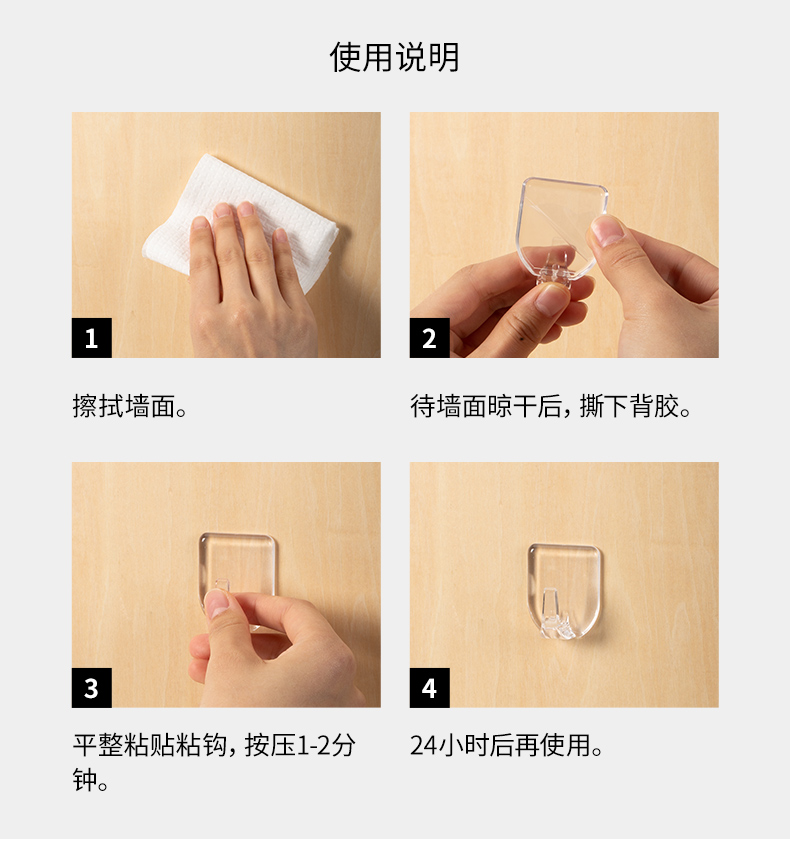 使用说明

1

擦拭墙面。

2

待墙面晾干后，撕下背胶。

3

平整粘贴粘钩，按压1-2分钟。

4

24小时后再使用。