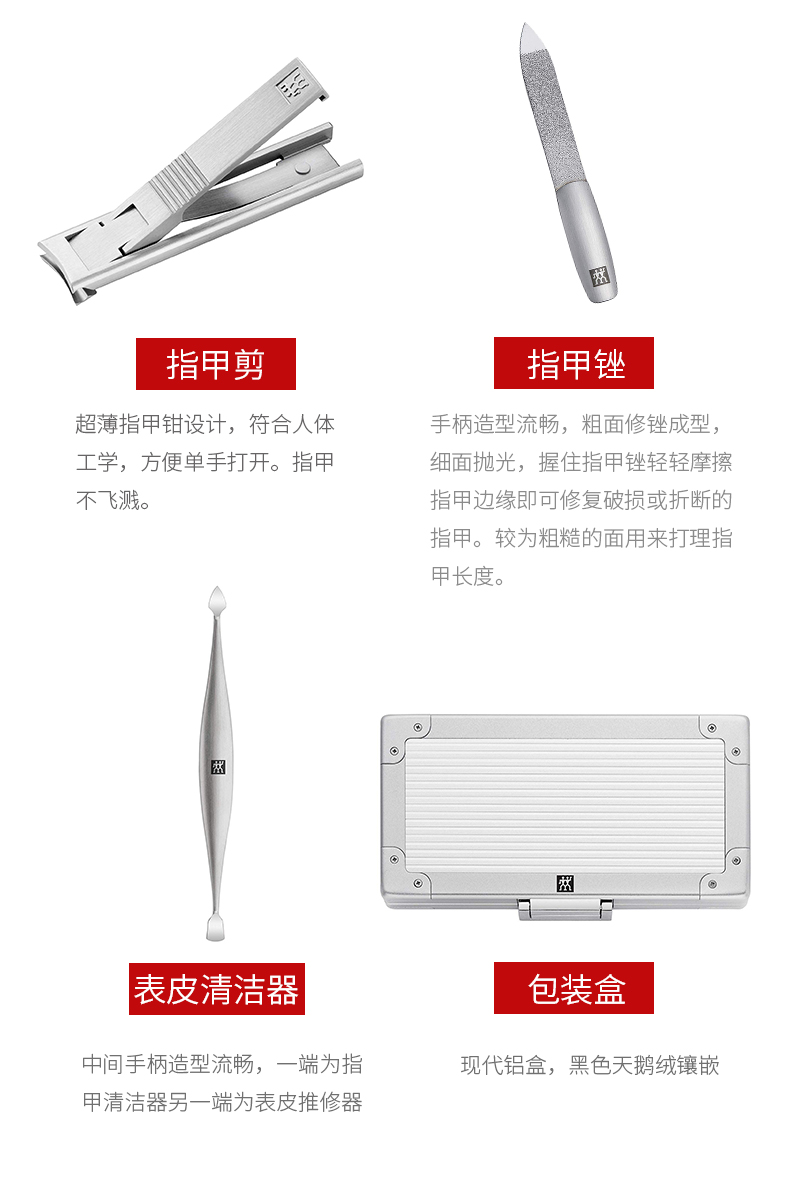 指甲剪

超薄指甲钳设计，符合人体工学，方便单手打开。指甲不飞溅。

指甲锉

手柄造型流畅，粗面修锉成型，细面抛光，握住指甲锉轻轻摩擦指甲边缘即可修复破损或折断的指甲。较为粗糙的面用来打理指甲长度。

表皮清洁器

中间手柄造型流畅，一端为指甲清洁器另一端为表皮推修器

包装盒

现代铝盒，黑色天鹅绒镶嵌