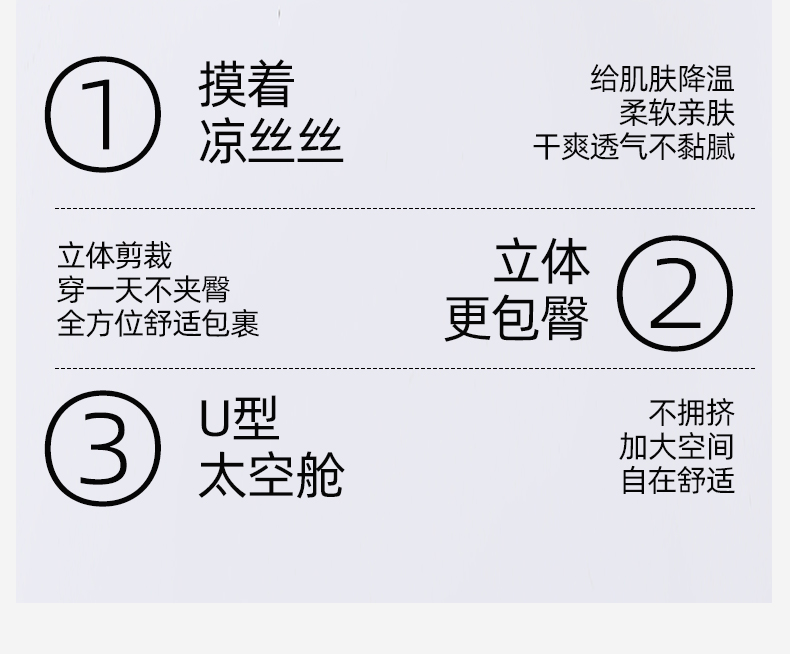 ①

摸着
凉丝丝

给肌肤降温
柔软亲肤
干爽透气不黏腻

立体剪裁
穿一天不夹臀
全方位舒适包裹

立体
更包臀

②

③

U型
太空舱

不拥挤
加大空间
自在舒适