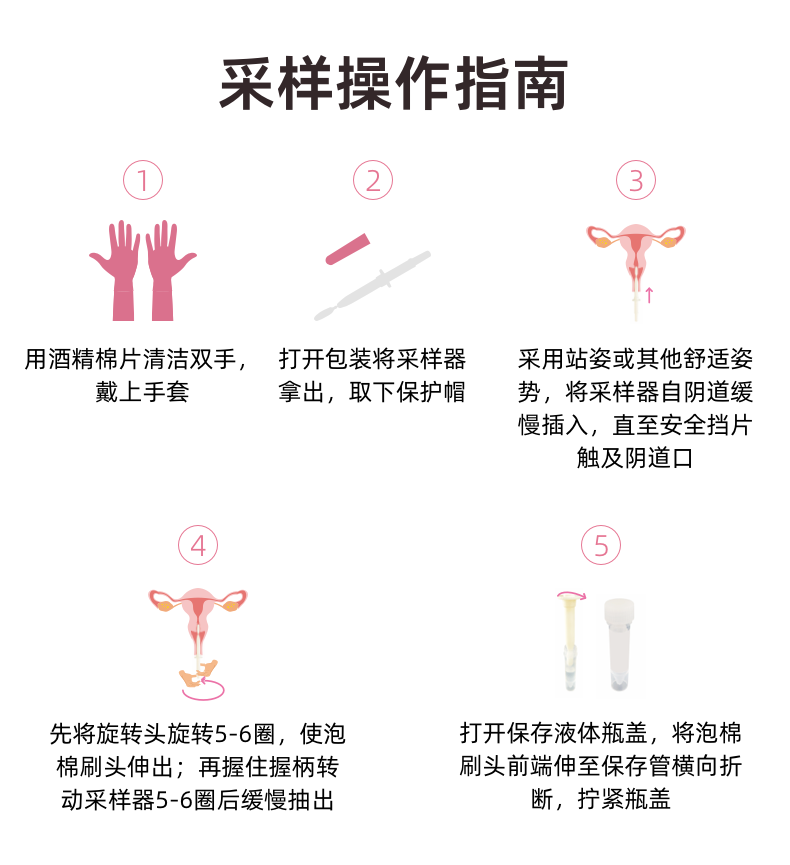 采样操作指南

1

用酒精棉片清洁双手，戴上手套

2

打开包装将采样器拿出，取下保护帽

3

采用站姿或其他舒适姿势，将采样器自阴道缓慢插入，直至安全挡片触及阴道口

4

先将旋转头旋转5-6圈，使泡棉刷头伸出；再握住握柄转动采样器5-6圈后缓慢抽出

5

打开保存液体瓶盖，将泡棉刷头前端伸至保存管横向折断，拧紧瓶盖