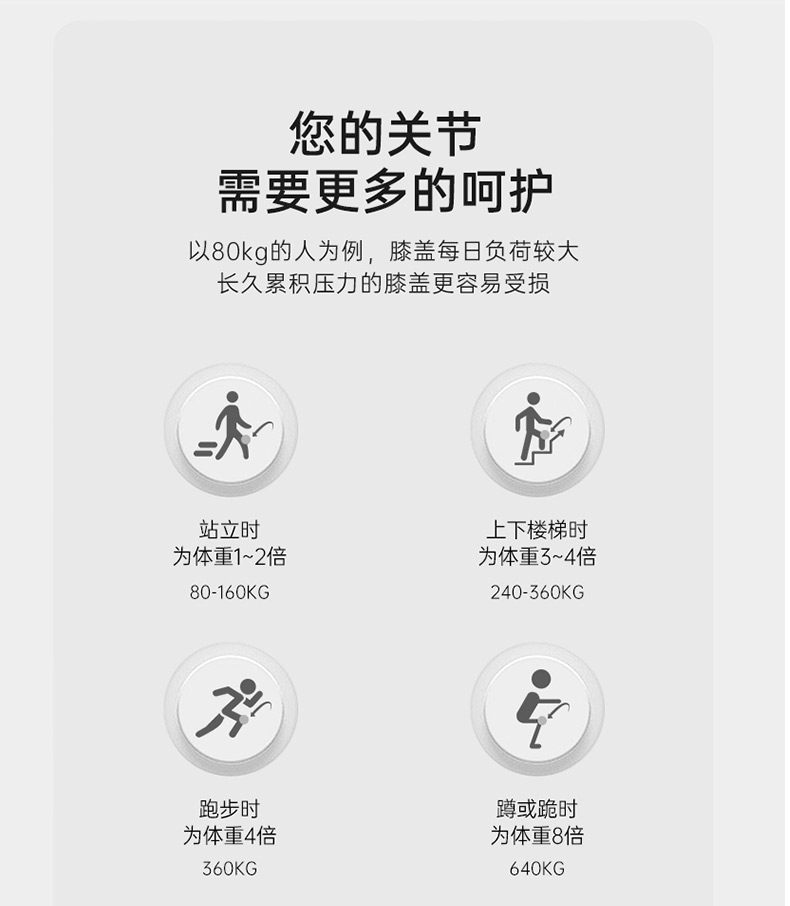 您的关节
需要更多的呵护

以80kg的人为例，膝盖每日负荷较大
长久累积压力的膝盖更容易受损

站立时
为体重1~2倍
80-160KG

上下楼梯时
为体重3~4倍
240-360KG

跑步时
为体重4倍
360KG

蹲或跪时
为体重8倍
640KG