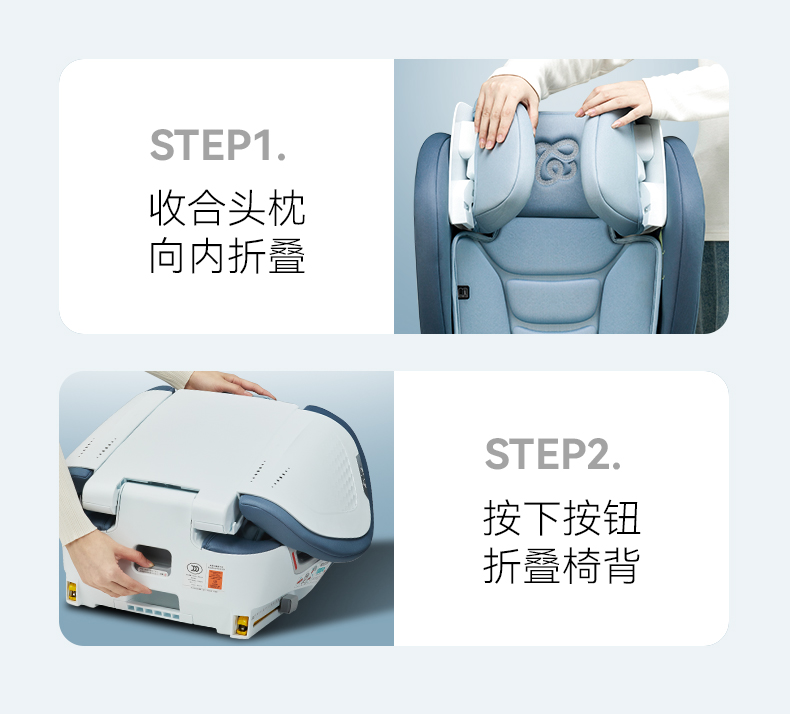 STEP1.
收合头枕
向内折叠

STEP2.
按下按钮
折叠椅背