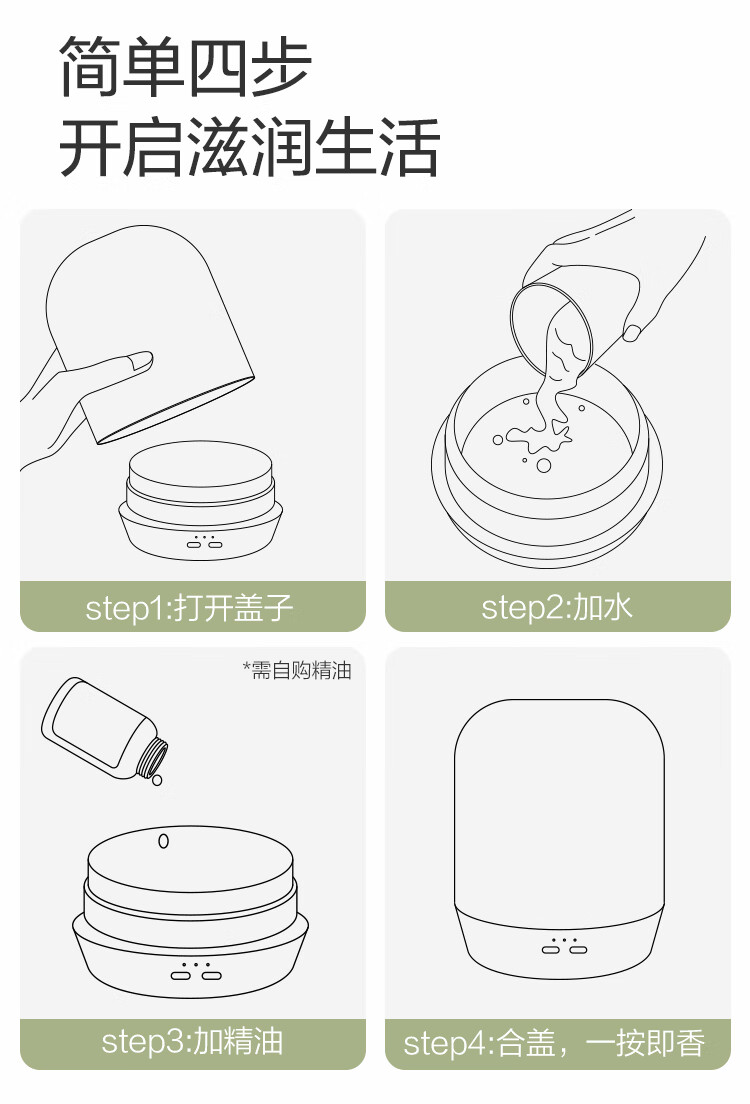 简单四步
开启滋润生活

step1:打开盖子

step2:加水

*需自购精油

step3:加精油

step4:合盖，一按即香