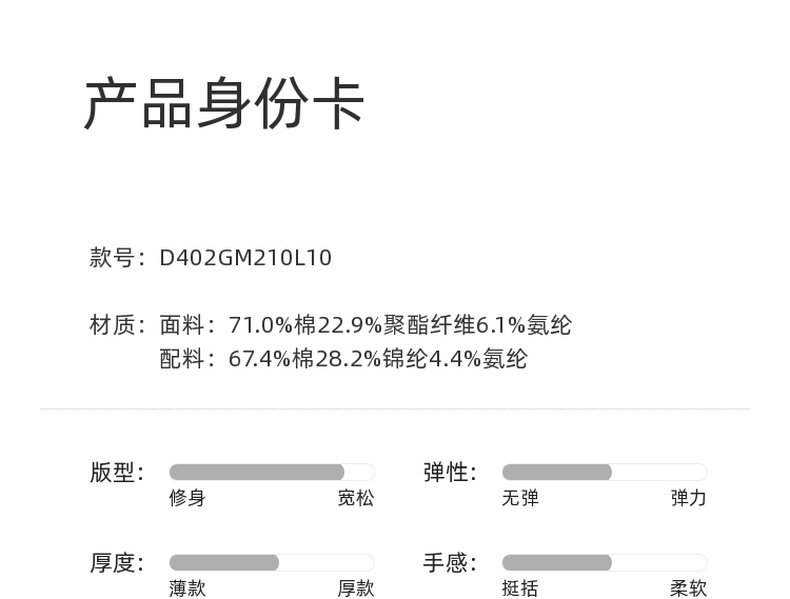 产品身份卡

款号：D402GM210L10

材质：面料：71.0%棉22.9%聚酯纤维6.1%氨纶
配料：67.4%棉28.2%锦纶4.4%氨纶

版型：
修身 宽松

弹性：
无弹 弹力

厚度：
薄款 厚款

手感：
挺括 柔软