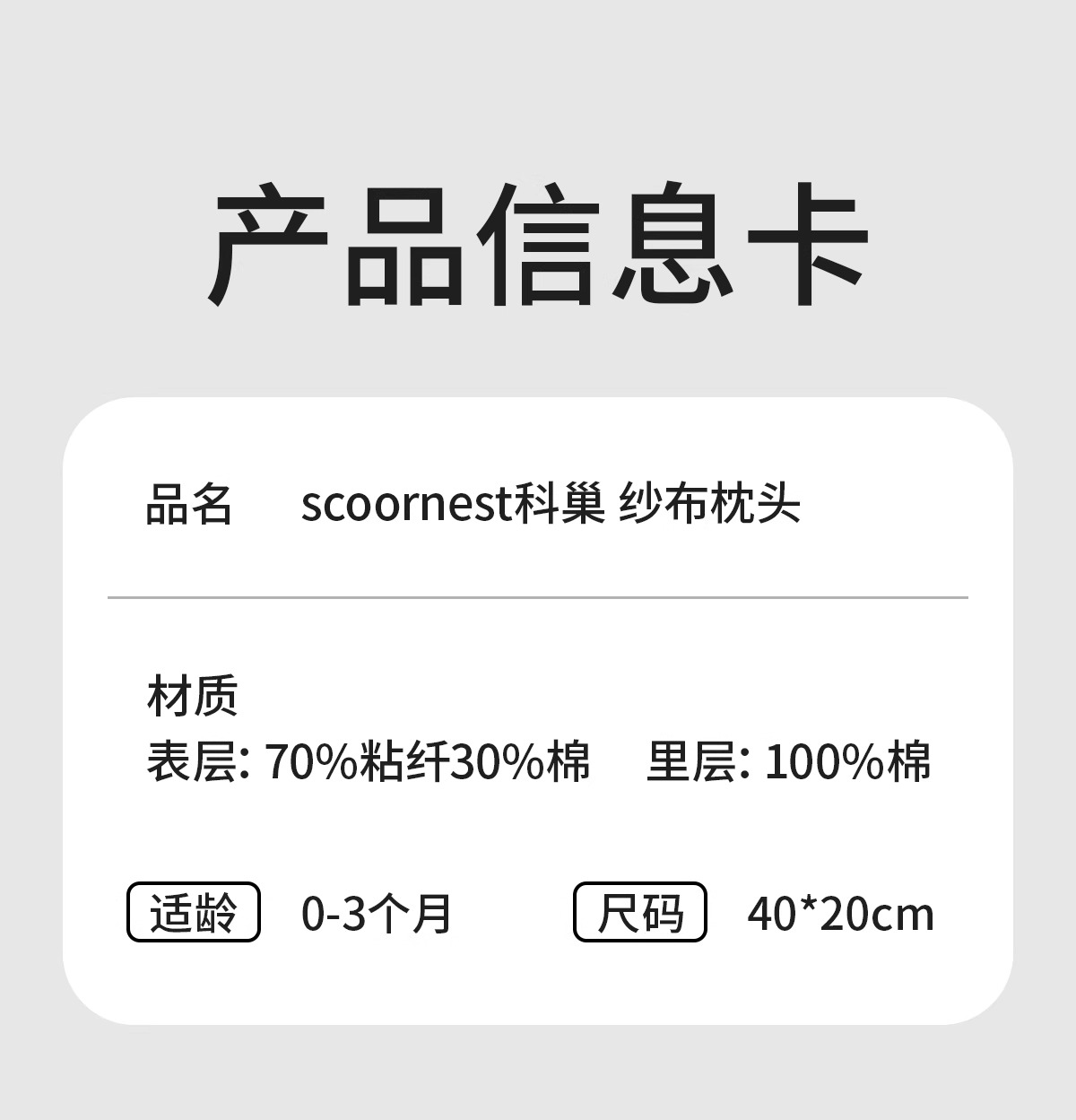 产品信息卡

品名 scoornest科巢 纱布枕头

材质
表层: 70%粘纤30%棉 里层: 100%棉

适龄 0-3个月 尺码 40*20cm