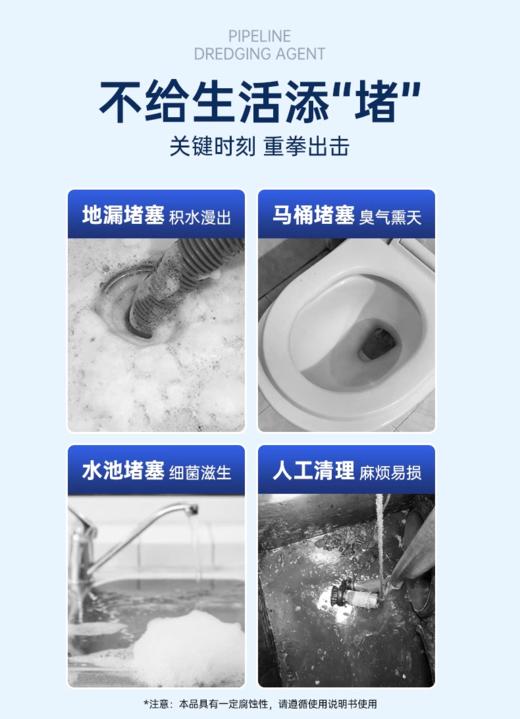 PIPELINE
DREDGING AGENT

不给生活添"堵"

关键时刻 重拳出击

地漏堵塞 积水漫出

马桶堵塞 臭气熏天

水池堵塞 细菌滋生

人工清理 麻烦易损

*注意：本品具有一定腐蚀性，请遵循使用说明书使用