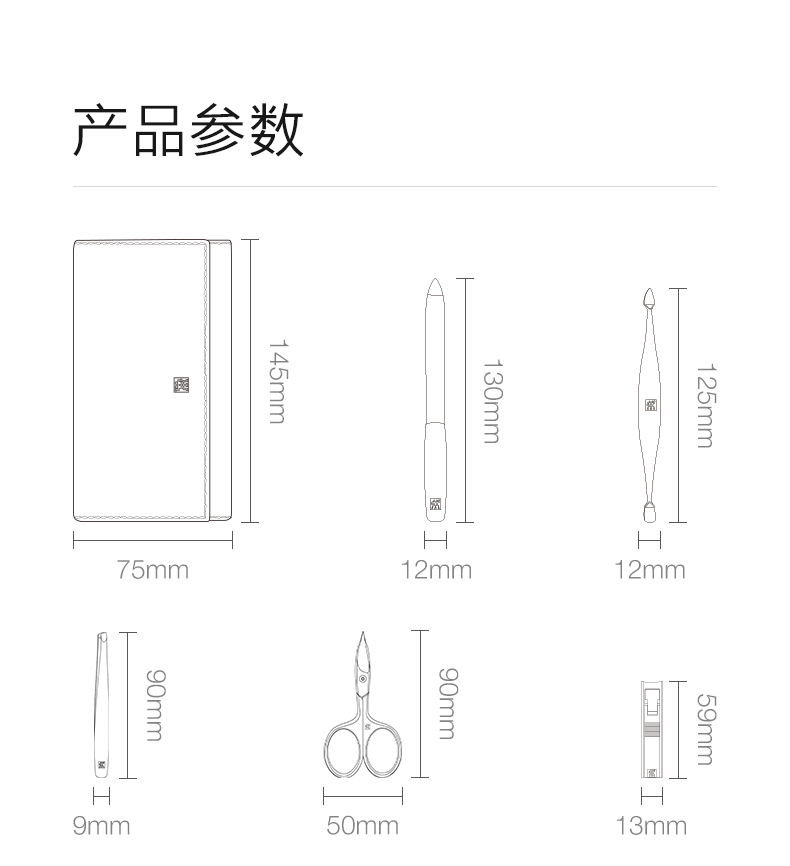 产品参数

145mm

75mm

130mm

12mm

125mm

12mm

90mm

9mm

90mm

50mm

59mm

13mm