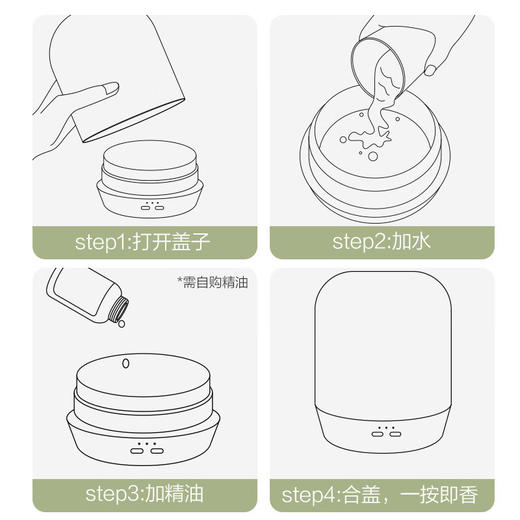 step1:打开盖子

step2:加水

*需自购精油

step3:加精油

step4:合盖，一按即香