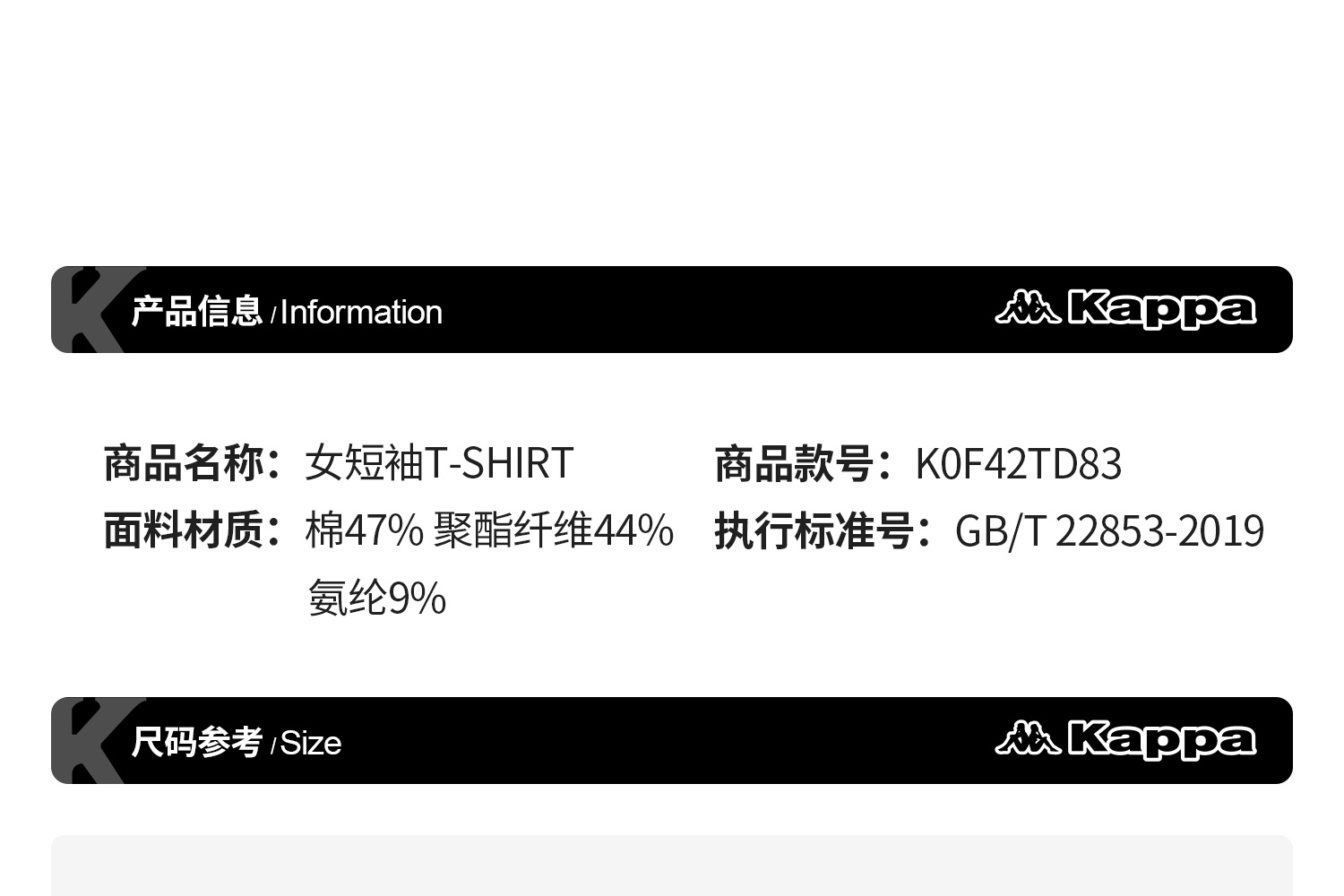 产品信息 / Information

Kappa

商品名称：女短袖T-SHIRT

面料材质：棉47% 聚酯纤维44% 氨纶9%

商品款号：K0F42TD83

执行标准号：GB/T 22853-2019

尺码参考 / Size

Kappa