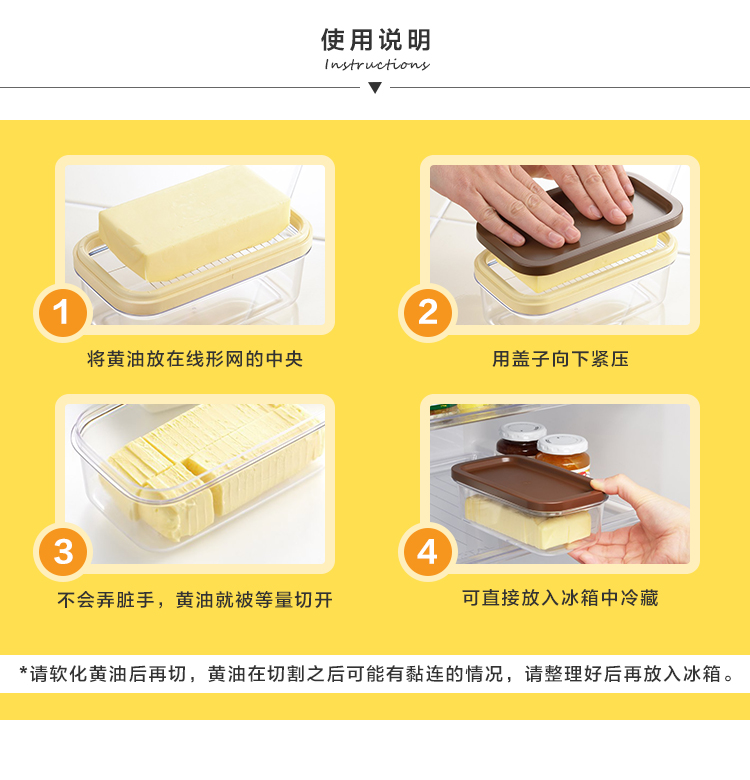 使用说明
Instructions

1
将黄油放在线形网的中央

2
用盖子向下紧压

3
不会弄脏手，黄油就被等量切开

4
可直接放入冰箱中冷藏

*请软化黄油后再切，黄油在切割之后可能有黏连的情况，请整理好后再放入冰箱。