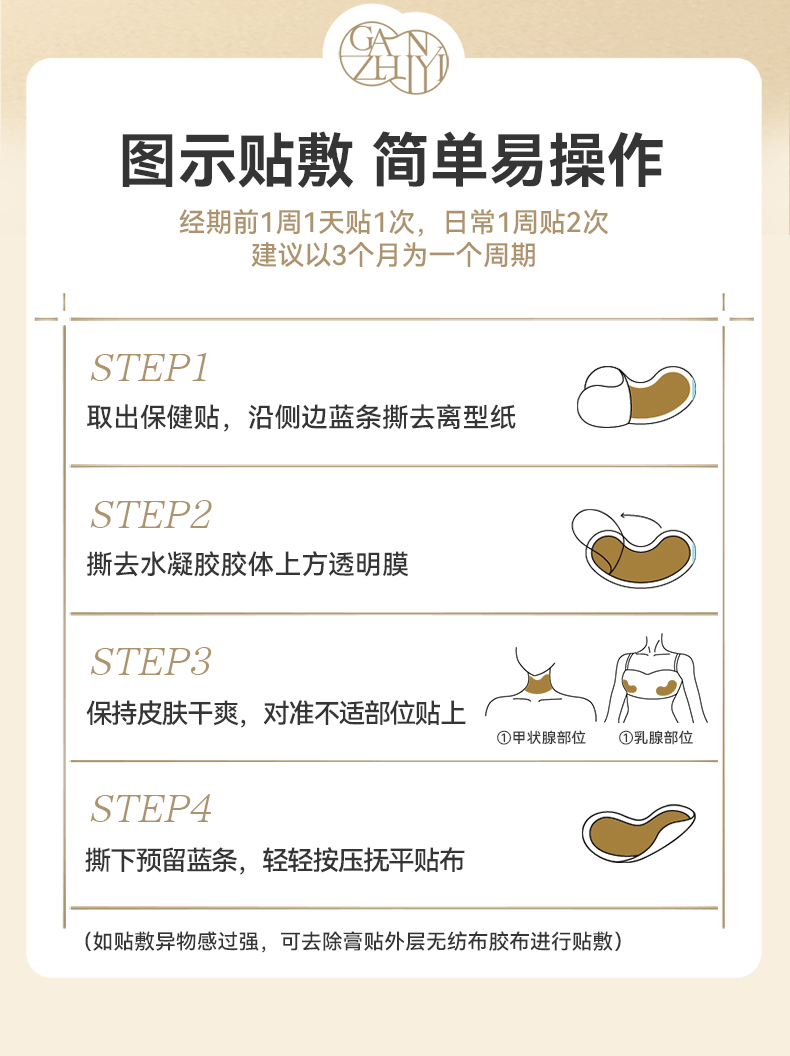 GAN ZHIYI

图示贴敷 简单易操作

经期前1周1天贴1次，日常1周贴2次
建议以3个月为一个周期

STEP1
取出保健贴，沿侧边蓝条撕去离型纸

STEP2
撕去水凝胶胶体上方透明膜

STEP3
保持皮肤干爽，对准不适部位贴上

①甲状腺部位 ①乳腺部位

STEP4
撕下预留蓝条，轻轻按压抚平贴布

（如贴敷异物感过强，可去除膏贴外层无纺布胶布进行贴敷）