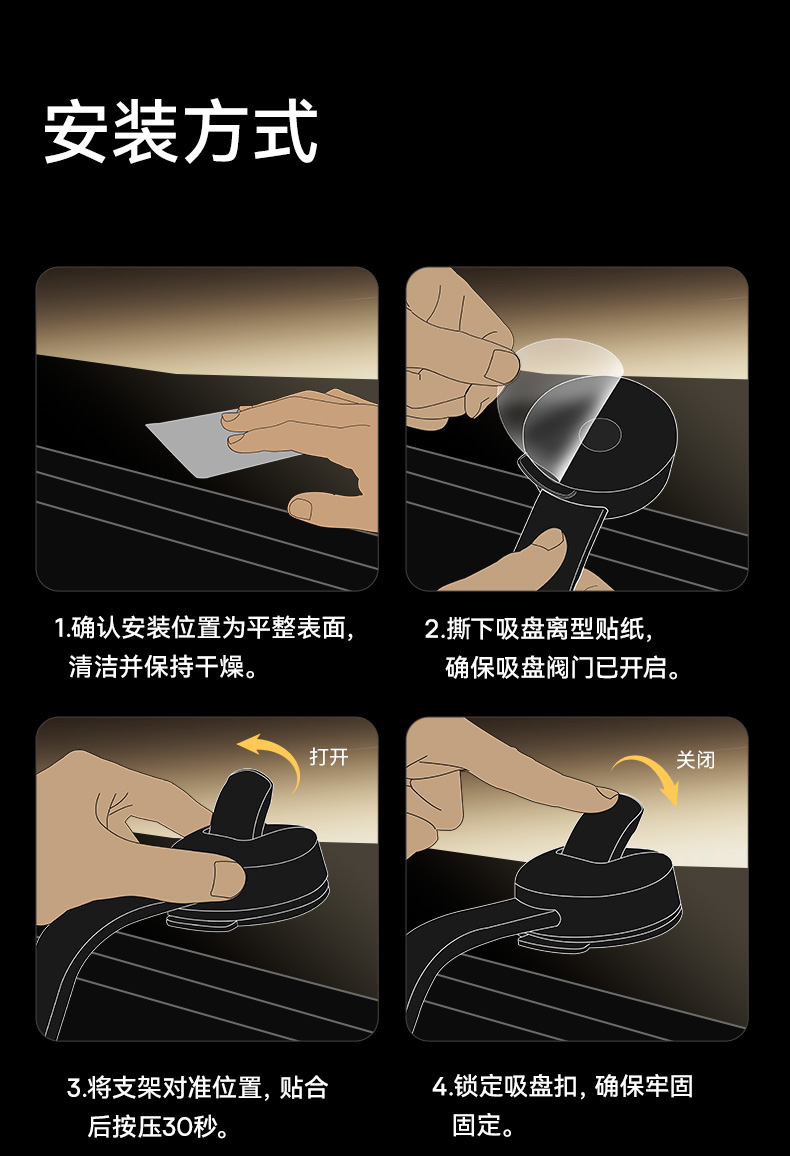 安装方式

1.确认安装位置为平整表面，清洁并保持干燥。

2.撕下吸盘离型贴纸，确保吸盘阀门已开启。

打开

关闭

3.将支架对准位置，贴合后按压30秒。

4.锁定吸盘扣，确保牢固固定。