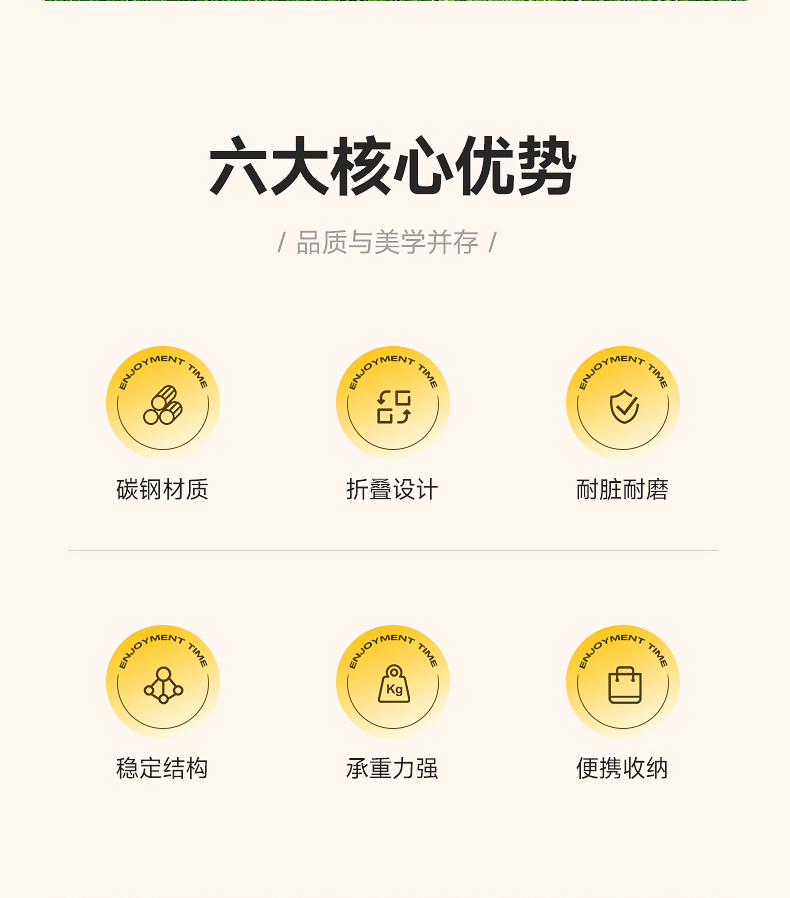 六大核心优势

/ 品质与美学并存 /

ENJOYMENT TIME
碳钢材质

ENJOYMENT TIME
折叠设计

ENJOYMENT TIME
耐脏耐磨

ENJOYMENT TIME
稳定结构

ENJOYMENT TIME
Kg
承重力强

ENJOYMENT TIME
便携收纳