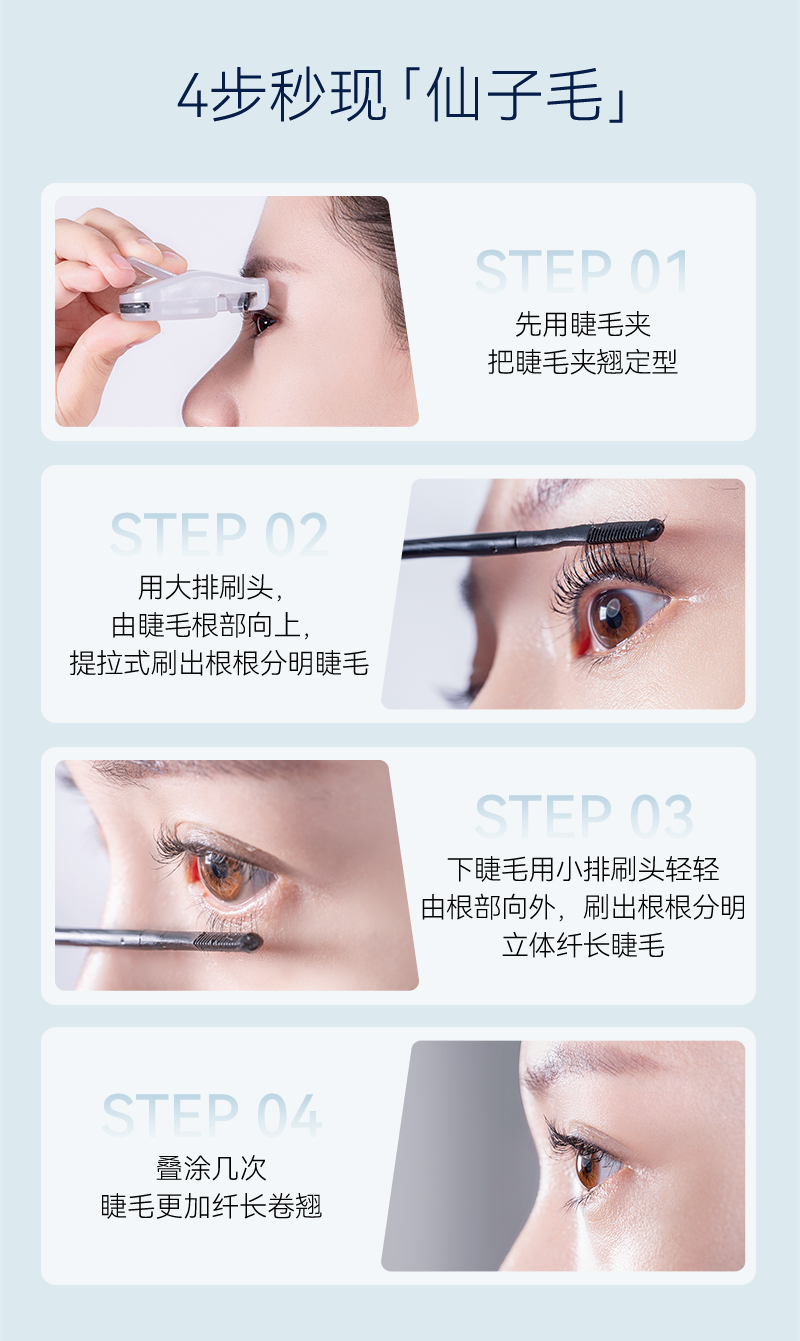 4步秒现「仙子毛」

STEP 01
先用睫毛夹
把睫毛夹翘定型

STEP 02
用大排刷头，
由睫毛根部向上，
提拉式刷出根根分明睫毛

STEP 03
下睫毛用小排刷头轻轻
由根部向外，刷出根根分明
立体纤长睫毛

STEP 04
叠涂几次
睫毛更加纤长卷翘