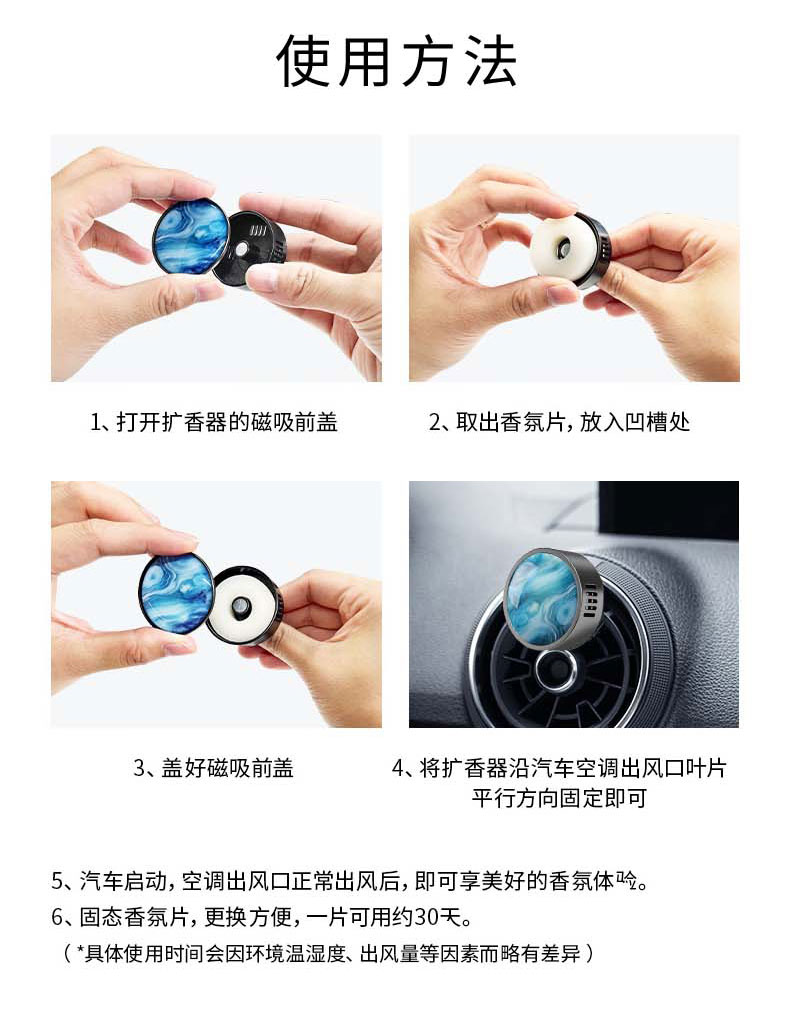 使用方法

1、打开扩香器的磁吸前盖

2、取出香氛片，放入凹槽处

3、盖好磁吸前盖

4、将扩香器沿汽车空调出风口叶片平行方向固定即可

5、汽车启动，空调出风口正常出风后，即可享美好的香氛体验。
6、固态香氛片，更换方便，一片可用约30天。
（*具体使用时间会因环境温湿度、出风量等因素而略有差异）