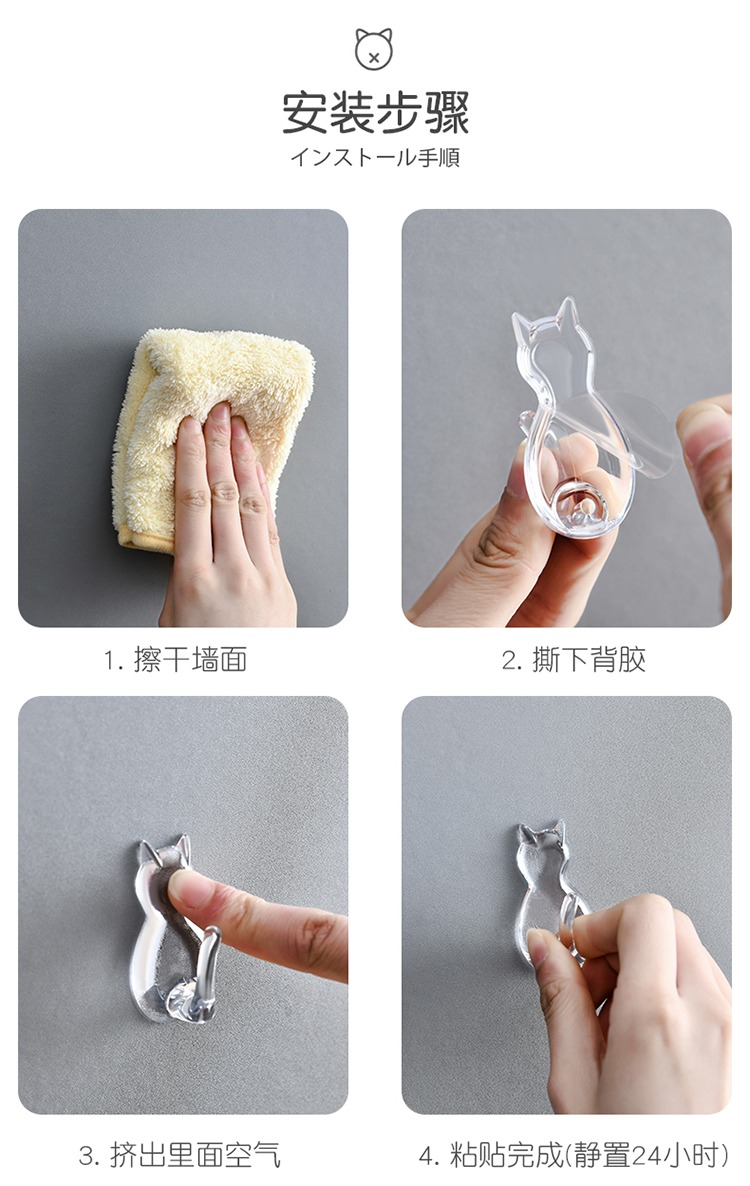 安装步骤
インストール手順

1. 擦干墙面

2. 撕下背胶

3. 挤出里面空气

4. 粘贴完成(静置24小时)