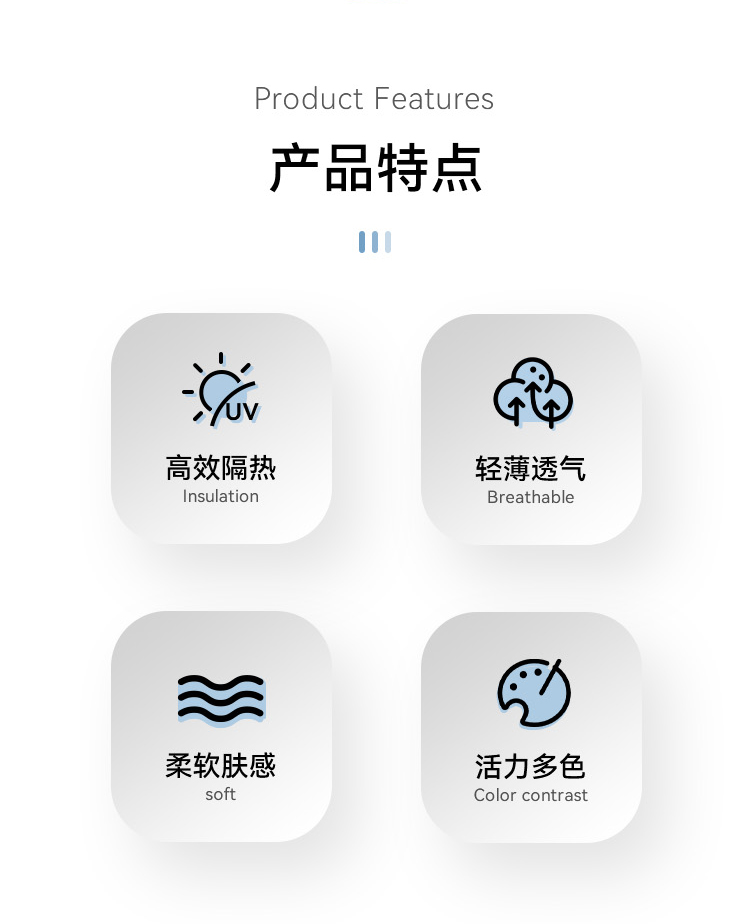 Product Features

产品特点

UV

高效隔热
Insulation

轻薄透气
Breathable

柔软肤感
soft

活力多色
Color contrast