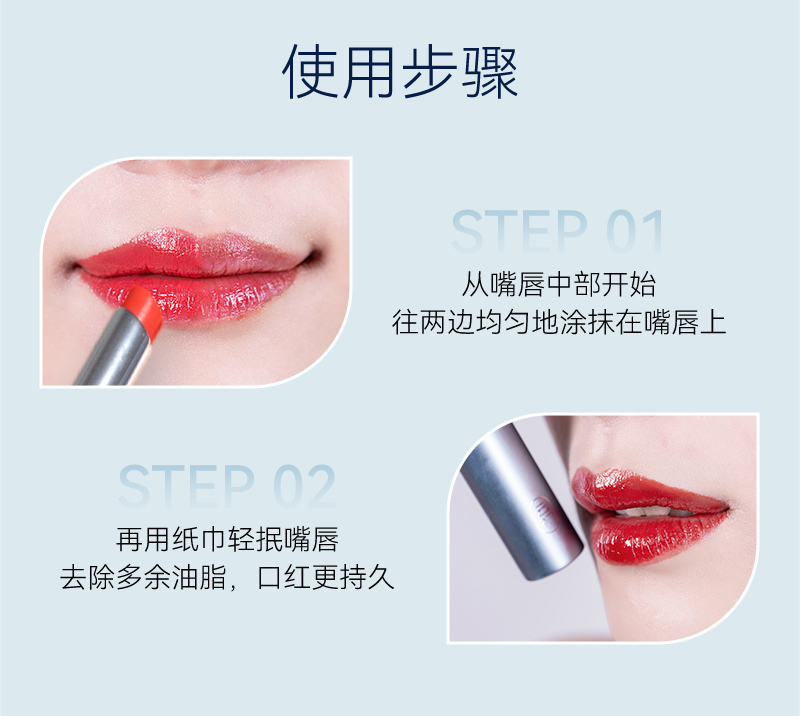 使用步骤

STEP 01
从嘴唇中部开始
往两边均匀地涂抹在嘴唇上

STEP 02
再用纸巾轻抿嘴唇
去除多余油脂，口红更持久