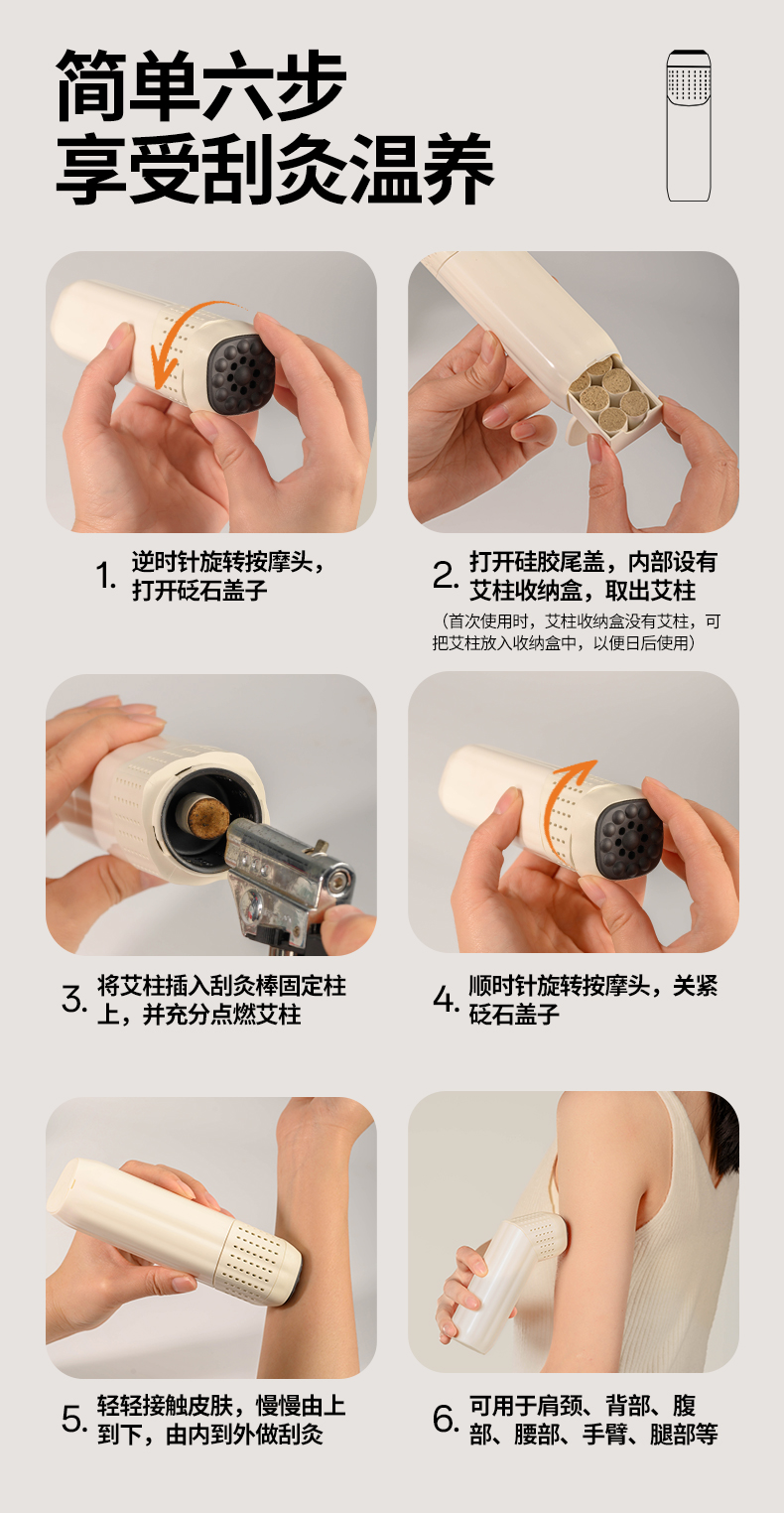 简单六步
享受刮灸温养

1. 逆时针旋转按摩头，打开砭石盖子

2. 打开硅胶尾盖，内部设有艾柱收纳盒，取出艾柱
（首次使用时，艾柱收纳盒没有艾柱，可把艾柱放入收纳盒中，以便日后使用）

3. 将艾柱插入刮灸棒固定柱上，并充分点燃艾柱

4. 顺时针旋转按摩头，关紧砭石盖子

5. 轻轻接触皮肤，慢慢由上到下，由内到外做刮灸

6. 可用于肩颈、背部、腹部、腰部、手臂、腿部等