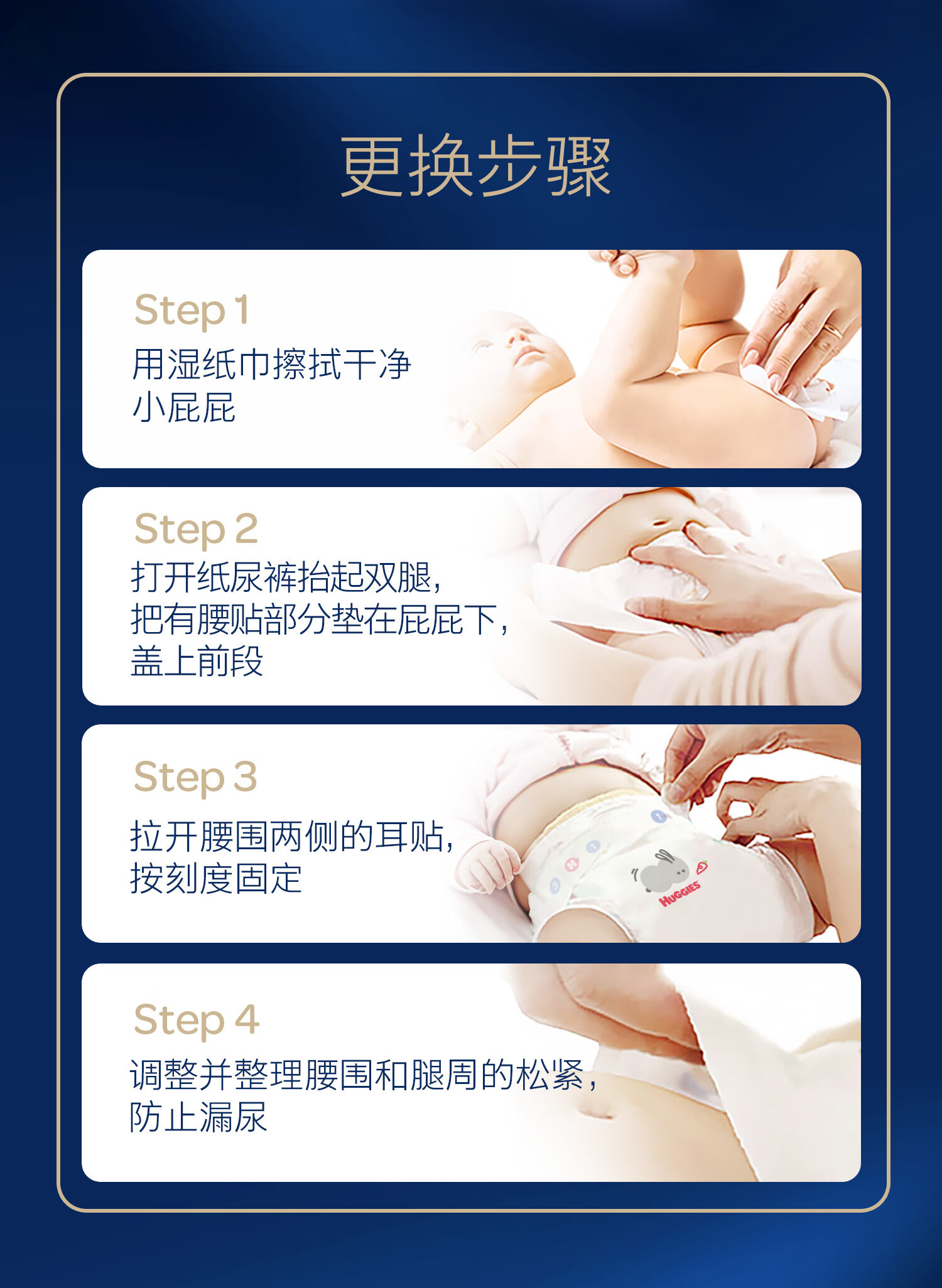 更换步骤

Step 1
用湿纸巾擦拭干净小屁屁

Step 2
打开纸尿裤抬起双腿，把有腰贴部分垫在屁屁下，盖上前段

Step 3
拉开腰围两侧的耳贴，按刻度固定

HUGGIES

Step 4
调整并整理腰围和腿周的松紧，防止漏尿