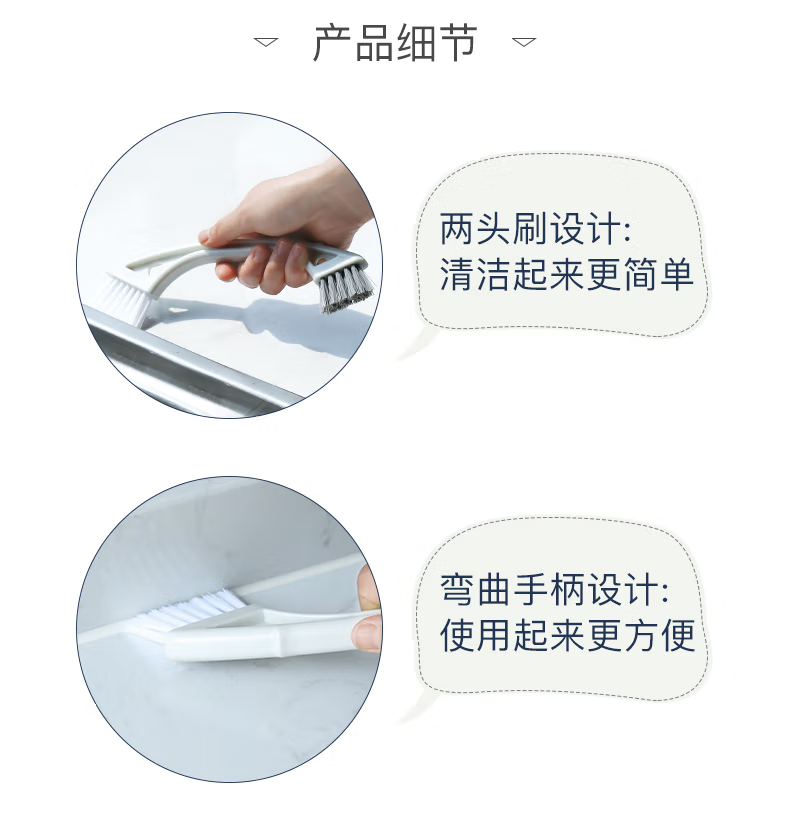 产品细节

两头刷设计:
清洁起来更简单

弯曲手柄设计:
使用起来更方便