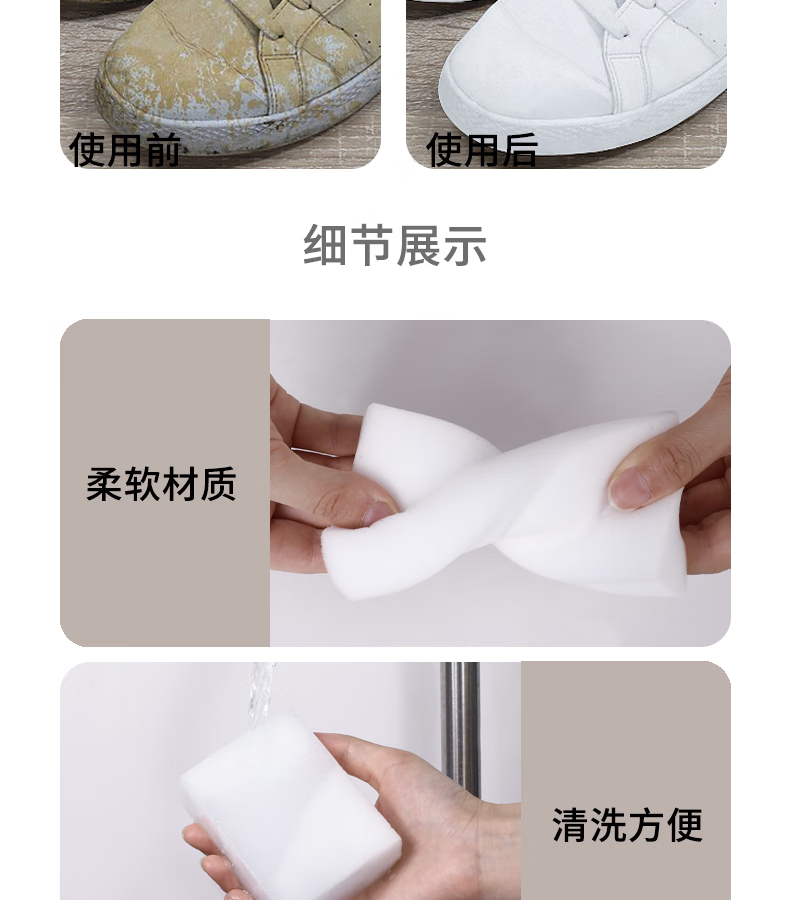 使用前

使用后

细节展示

柔软材质

清洗方便