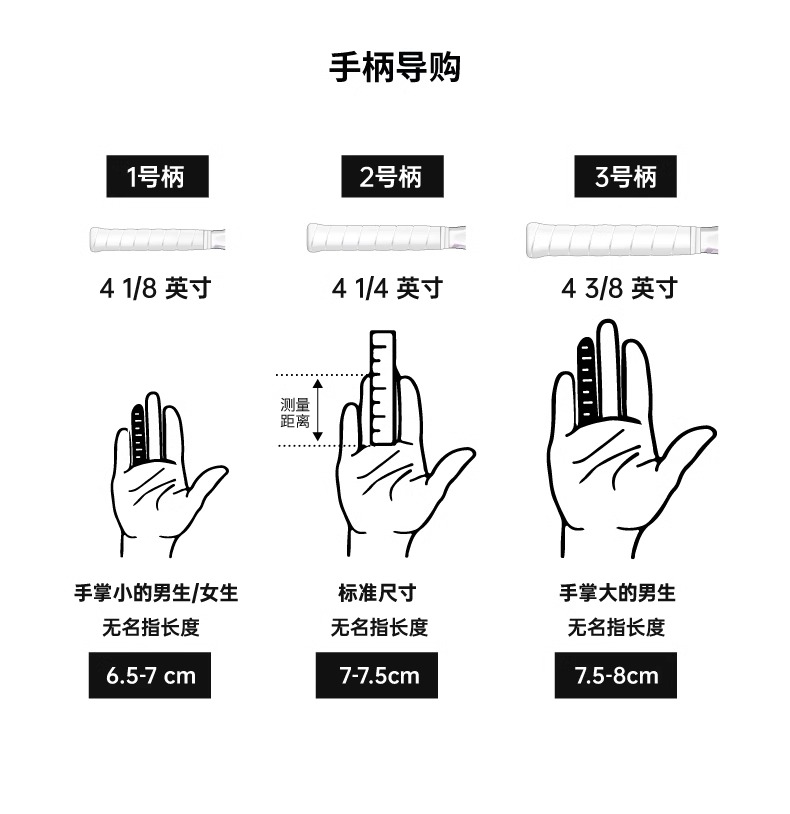 手柄导购

1号柄
4 1/8 英寸
手掌小的男生/女生
无名指长度
6.5-7 cm

2号柄
4 1/4 英寸
测量距离
标准尺寸
无名指长度
7-7.5cm

3号柄
4 3/8 英寸
手掌大的男生
无名指长度
7.5-8cm