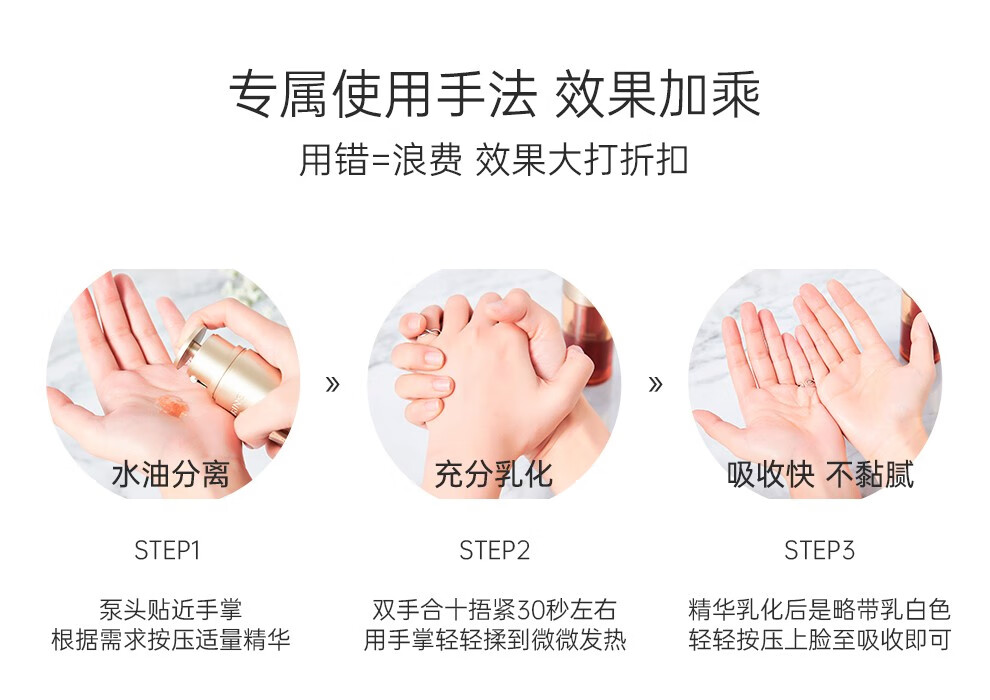 专属使用手法 效果加乘
用错=浪费 效果大打折扣

水油分离
»
充分乳化
»
吸收快 不黏腻

STEP1
泵头贴近手掌
根据需求按压适量精华

STEP2
双手合十捂紧30秒左右
用手掌轻轻揉到微微发热

STEP3
精华乳化后是略带乳白色
轻轻按压上脸至吸收即可