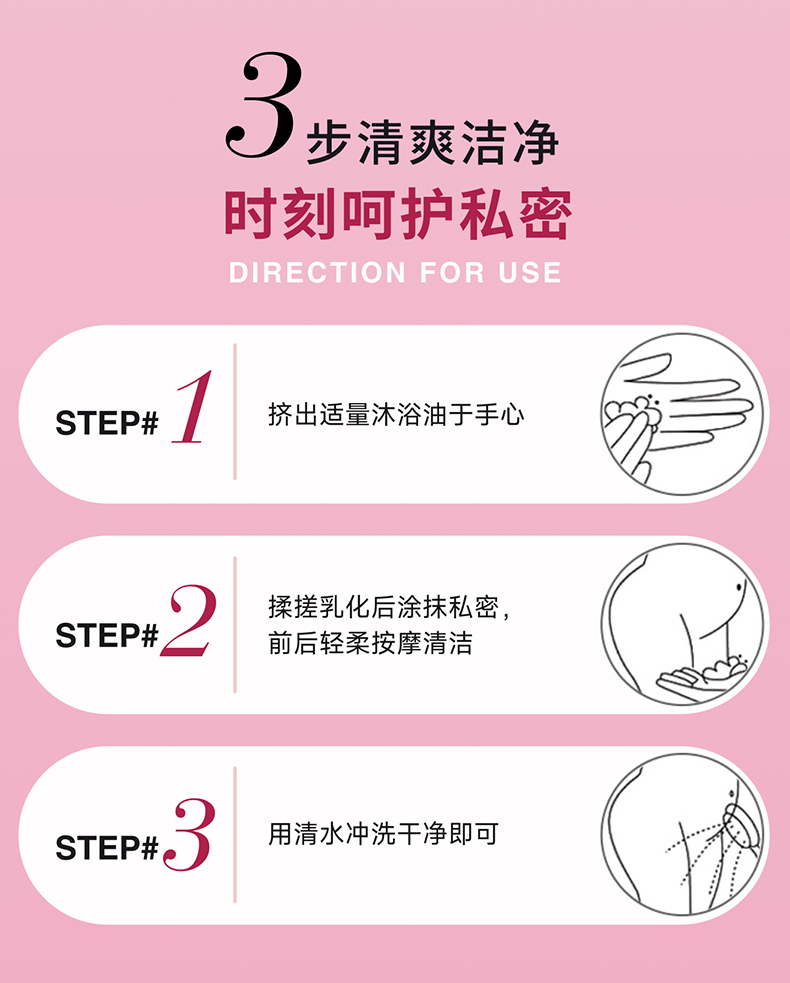 3步清爽洁净

时刻呵护私密

DIRECTION FOR USE

STEP# 1

挤出适量沐浴油于手心

STEP# 2

揉搓乳化后涂抹私密，前后轻柔按摩清洁

STEP# 3

用清水冲洗干净即可