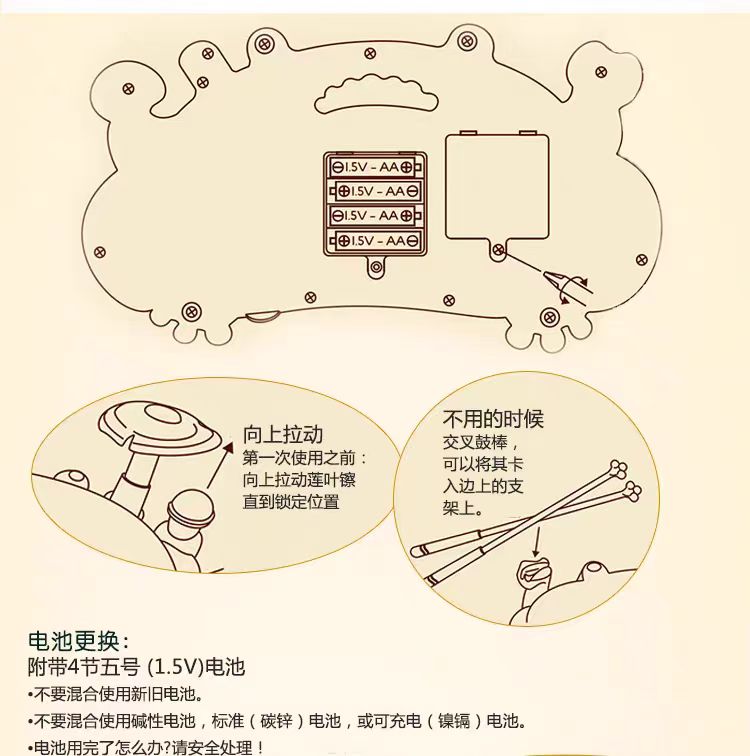 1.5V - AA
1.5V - AA
1.5V - AA
1.5V - AA

向上拉动
第一次使用之前：向上拉动莲叶镲直到锁定位置

不用的时候
交叉鼓棒，可以将其卡入边上的支架上。

电池更换：
附带4节五号 (1.5V)电池
•不要混合使用新旧电池。
•不要混合使用碱性电池，标准（碳锌）电池，或可充电（镍镉）电池。
•电池用完了怎么办?请安全处理！