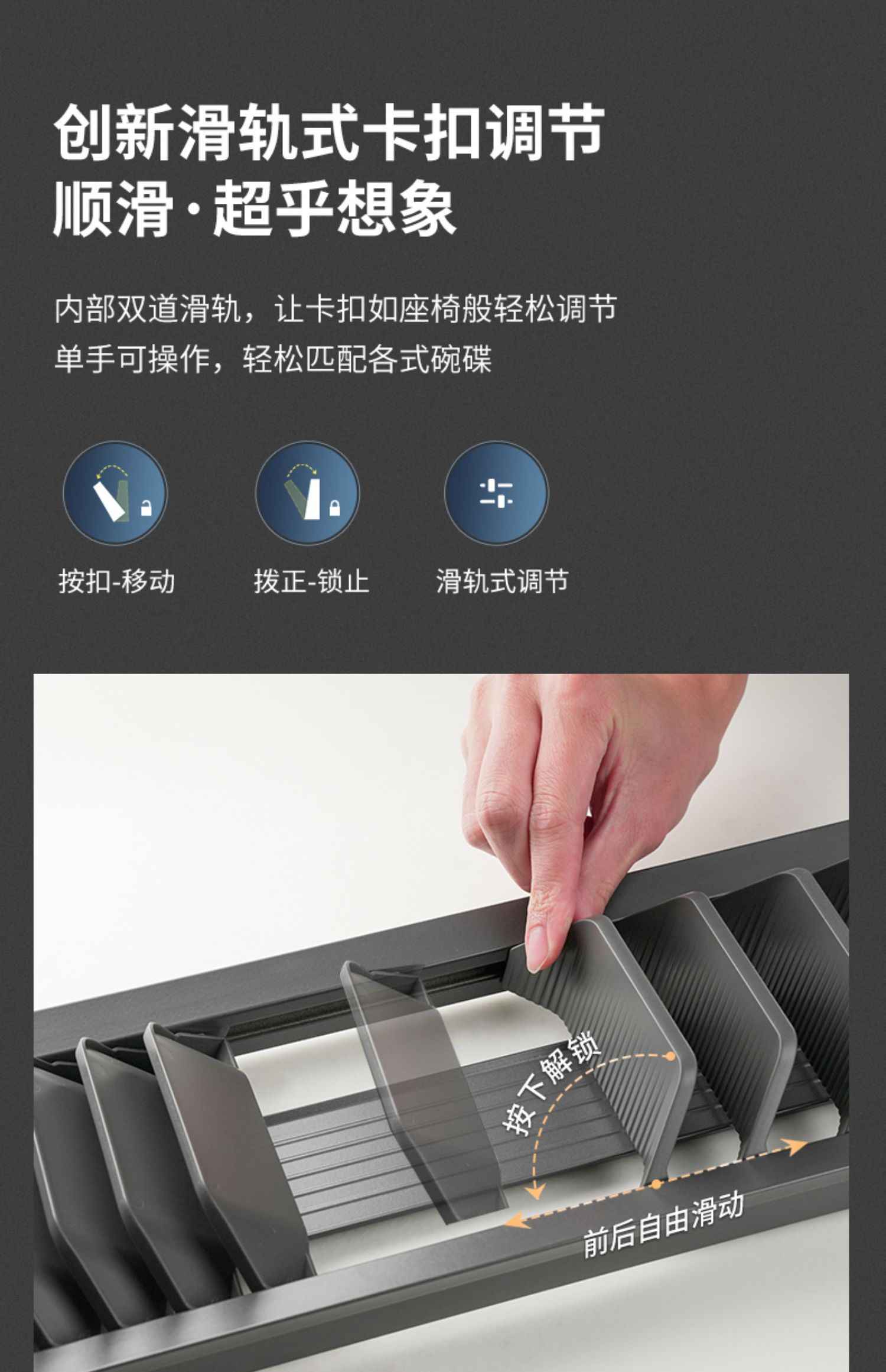 创新滑轨式卡扣调节
顺滑·超乎想象

内部双道滑轨，让卡扣如座椅般轻松调节
单手可操作，轻松匹配各式碗碟

按扣-移动

拨正-锁止

滑轨式调节

按下解锁

前后自由滑动