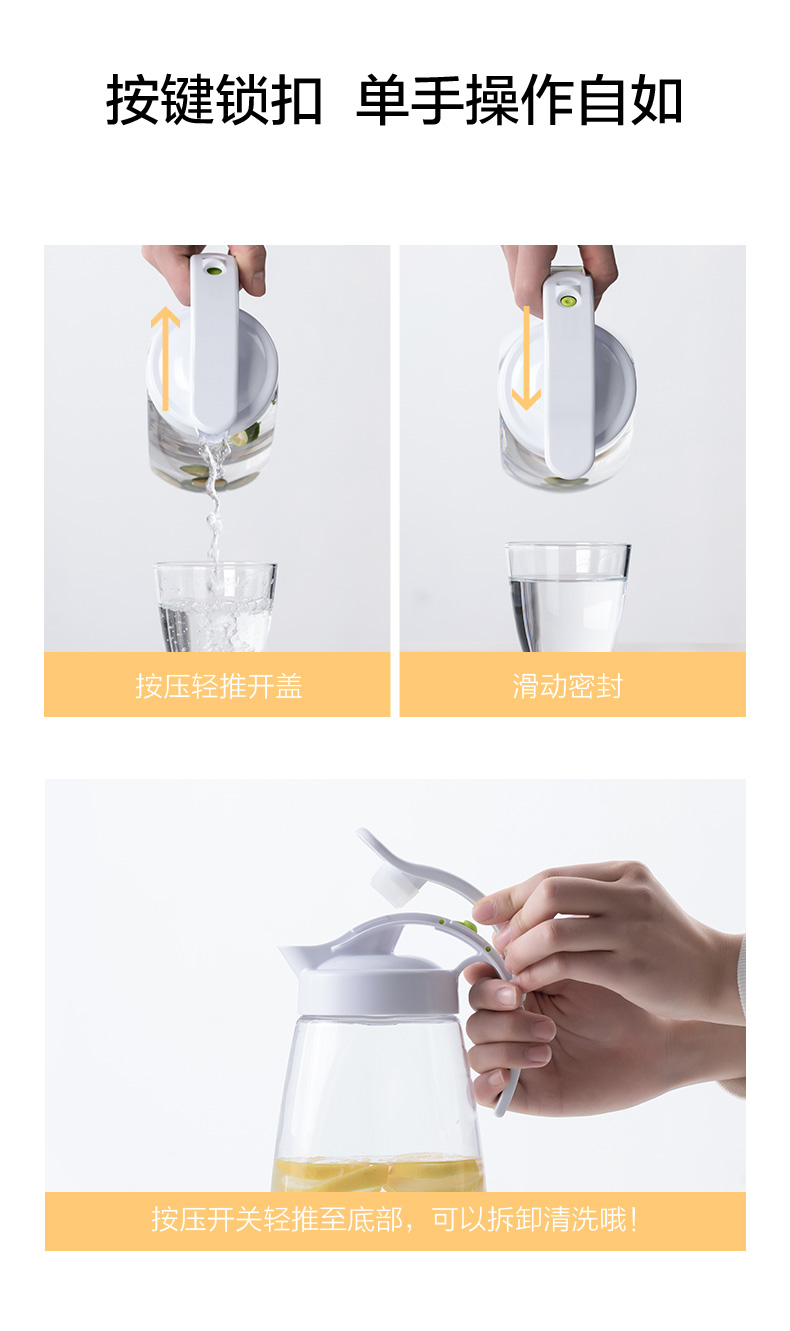 按键锁扣 单手操作自如

按压轻推开盖

滑动密封

按压开关轻推至底部，可以拆卸清洗哦！