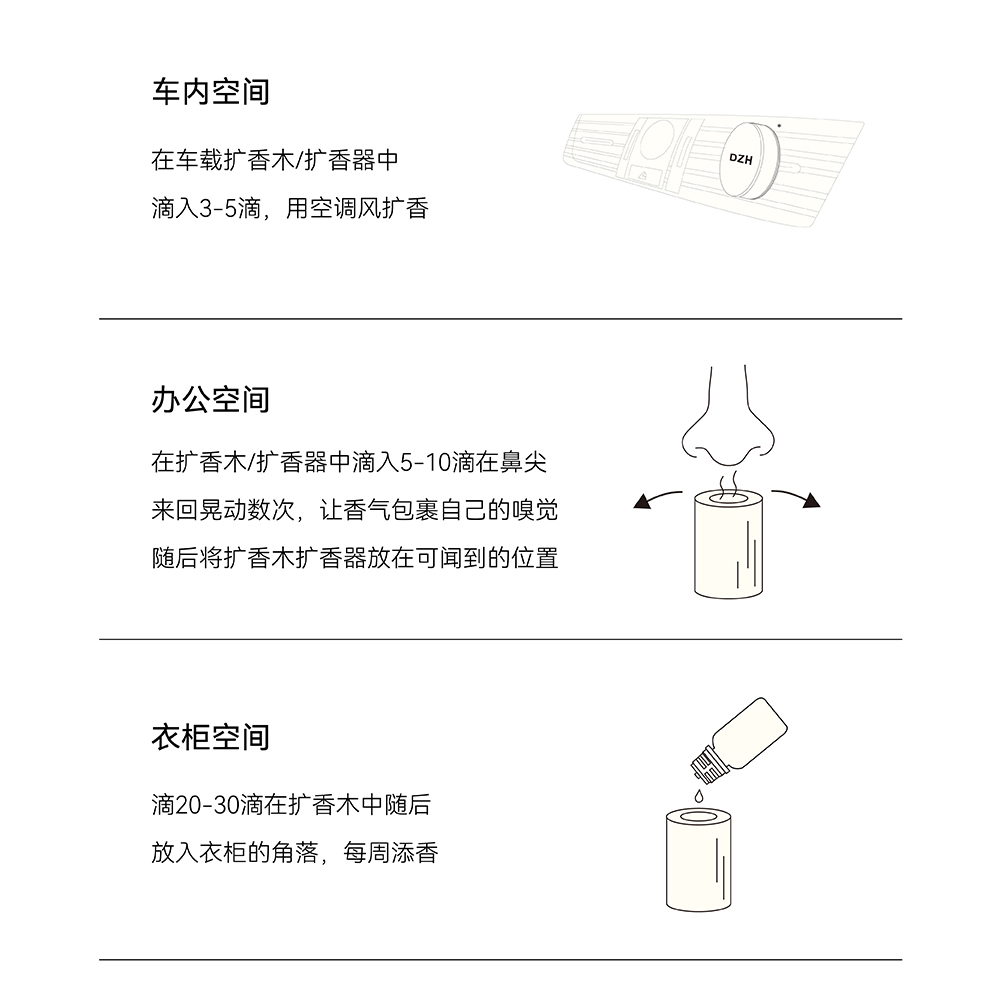 车内空间

在车载扩香木/扩香器中
滴入3-5滴，用空调风扩香

DZH

办公空间

在扩香木/扩香器中滴入5-10滴在鼻尖
来回晃动数次，让香气包裹自己的嗅觉
随后将扩香木扩香器放在可闻到的位置

衣柜空间

滴20-30滴在扩香木中随后
放入衣柜的角落，每周添香