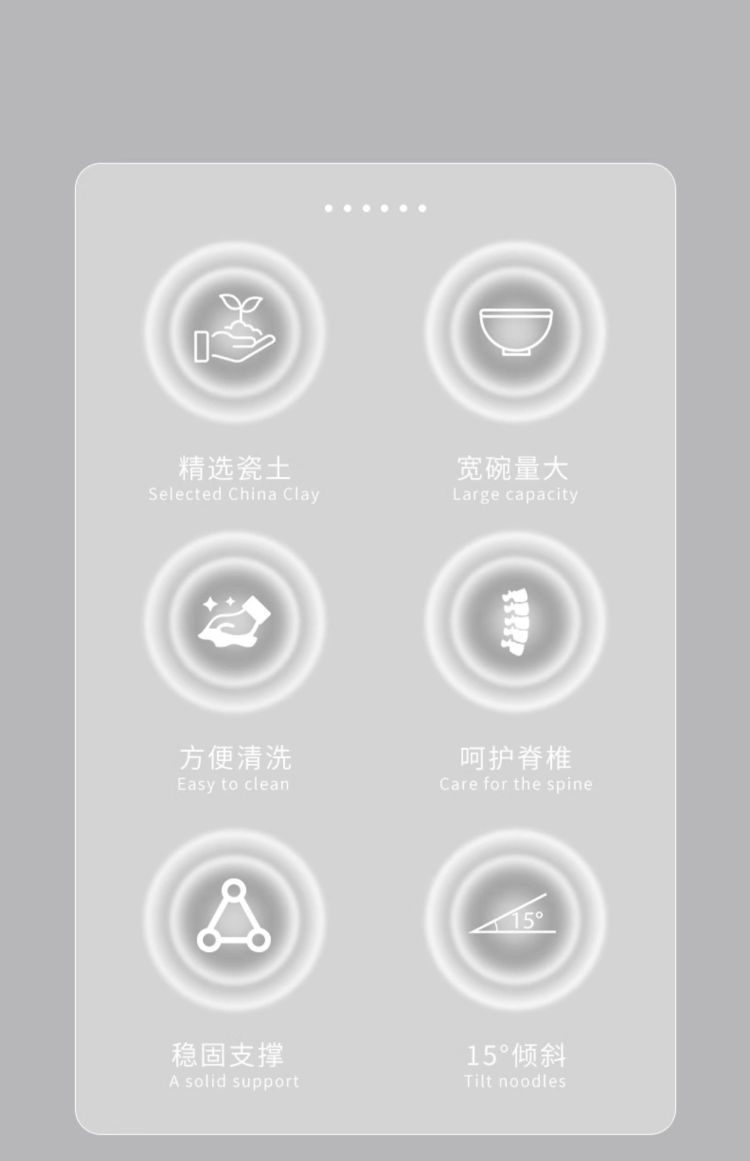 精选瓷土
Selected China Clay

宽碗量大
Large capacity

方便清洗
Easy to clean

呵护脊椎
Care for the spine

稳固支撑
A solid support

15°

15°倾斜
Tilt noodles