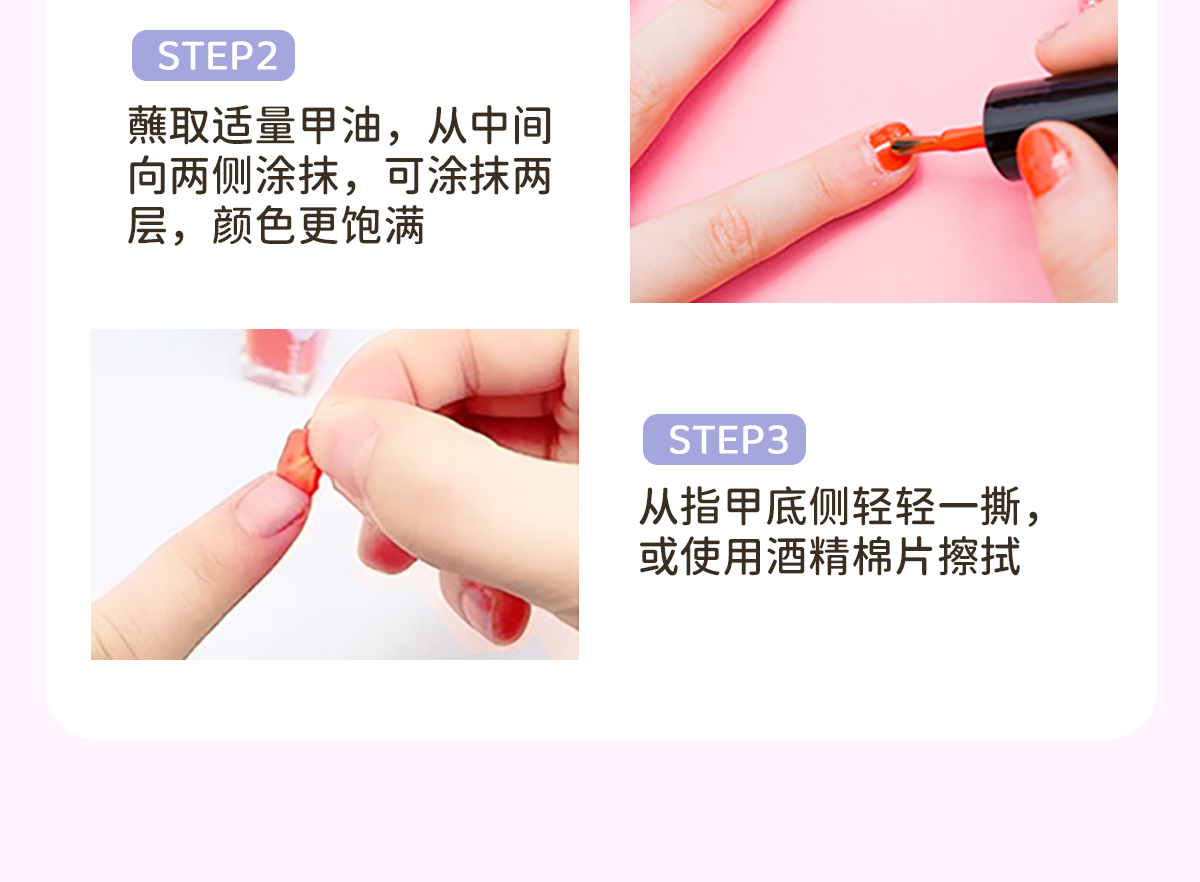 STEP2

蘸取适量甲油，从中间向两侧涂抹，可涂抹两层，颜色更饱满

STEP3

从指甲底侧轻轻一撕，或使用酒精棉片擦拭