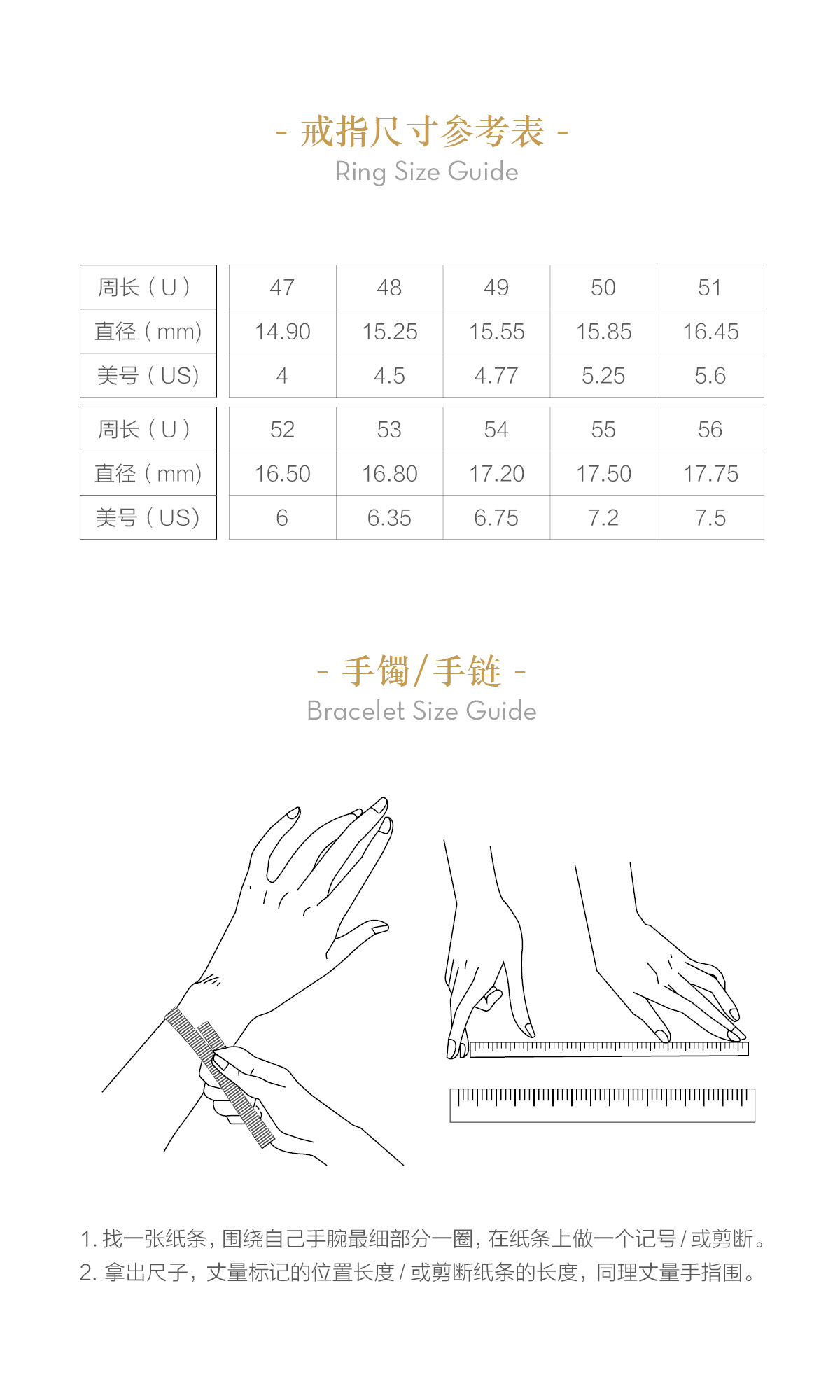 - 戒指尺寸参考表 -
Ring Size Guide

| 周长（U） | 47 | 48 | 49 | 50 | 51 |
|---|---|---|---|---|---|
| 直径（mm） | 14.90 | 15.25 | 15.55 | 15.85 | 16.45 |
| 美号（US） | 4 | 4.5 | 4.77 | 5.25 | 5.6 |

| 周长（U） | 52 | 53 | 54 | 55 | 56 |
|---|---|---|---|---|---|
| 直径（mm） | 16.50 | 16.80 | 17.20 | 17.50 | 17.75 |
| 美号（US） | 6 | 6.35 | 6.75 | 7.2 | 7.5 |

- 手镯/手链 -
Bracelet Size Guide

1. 找一张纸条，围绕自己手腕最细部分一圈，在纸条上做一个记号 / 或剪断。
2. 拿出尺子，丈量标记的位置长度 / 或剪断纸条的长度，同理丈量手指围。