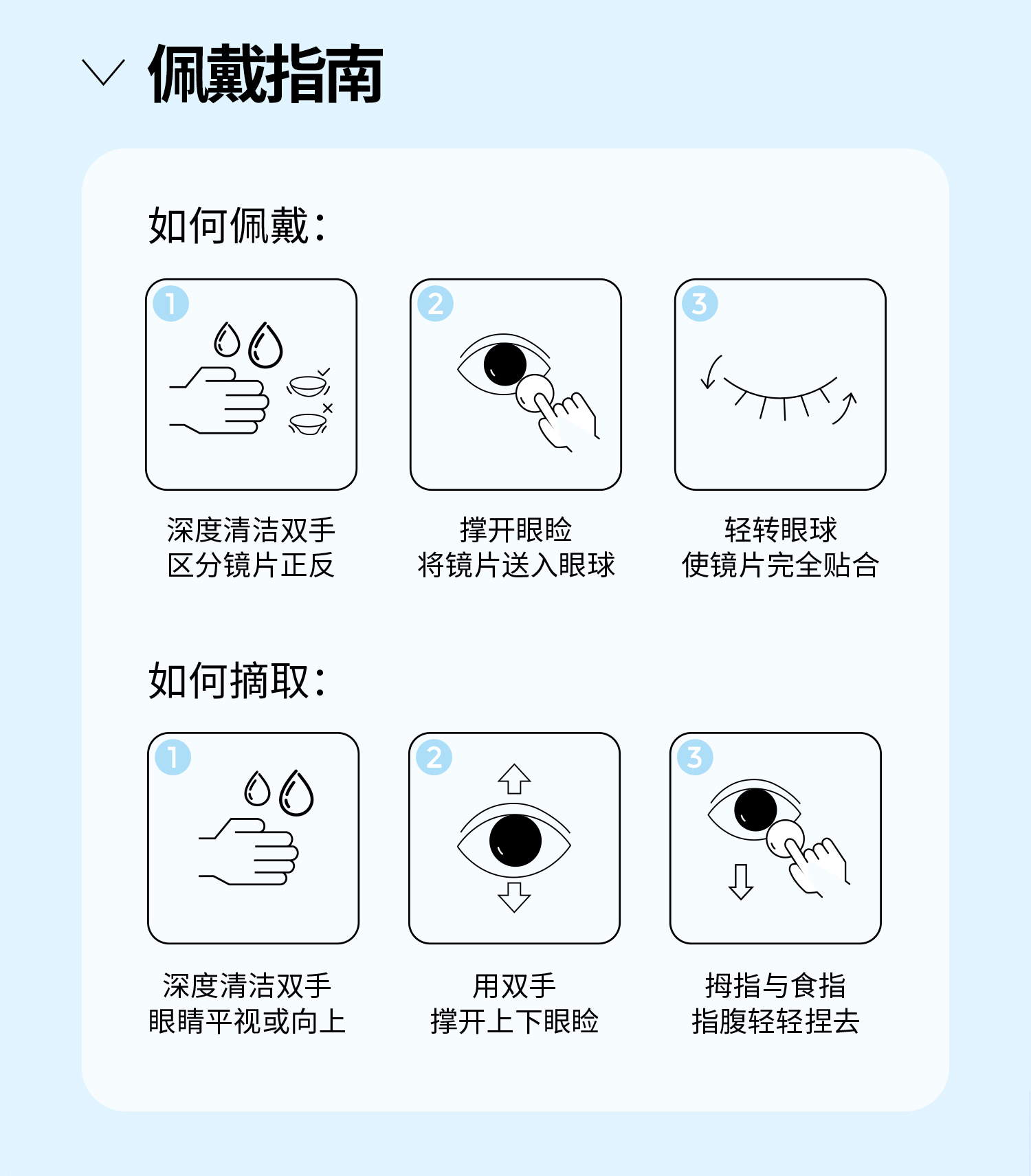 佩戴指南

如何佩戴：

1
深度清洁双手
区分镜片正反

2
撑开眼睑
将镜片送入眼球

3
轻转眼球
使镜片完全贴合

如何摘取：

1
深度清洁双手
眼睛平视或向上

2
用双手
撑开上下眼睑

3
拇指与食指
指腹轻轻捏去