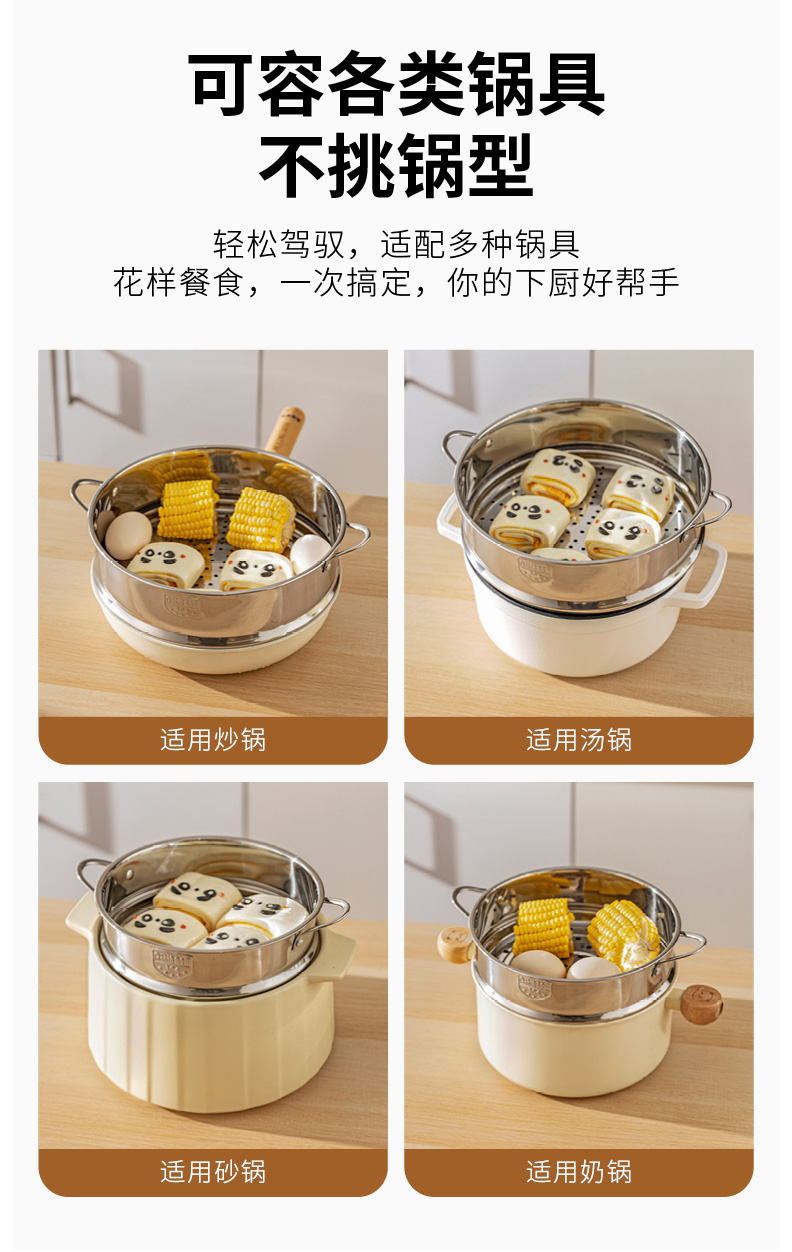 可容各类锅具
不挑锅型

轻松驾驭，适配多种锅具
花样餐食，一次搞定，你的下厨好帮手

适用炒锅

适用汤锅

适用砂锅

适用奶锅