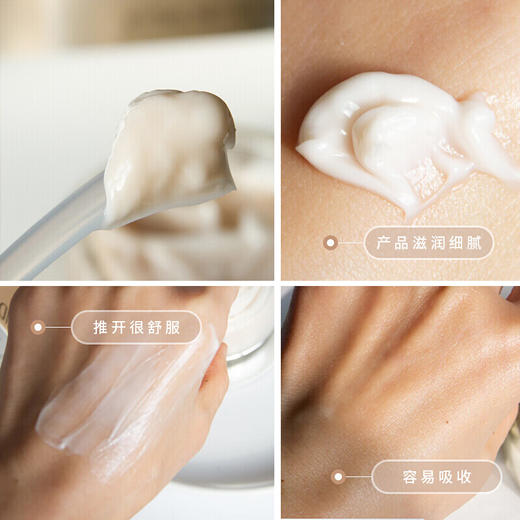 产品滋润细腻

推开很舒服

容易吸收