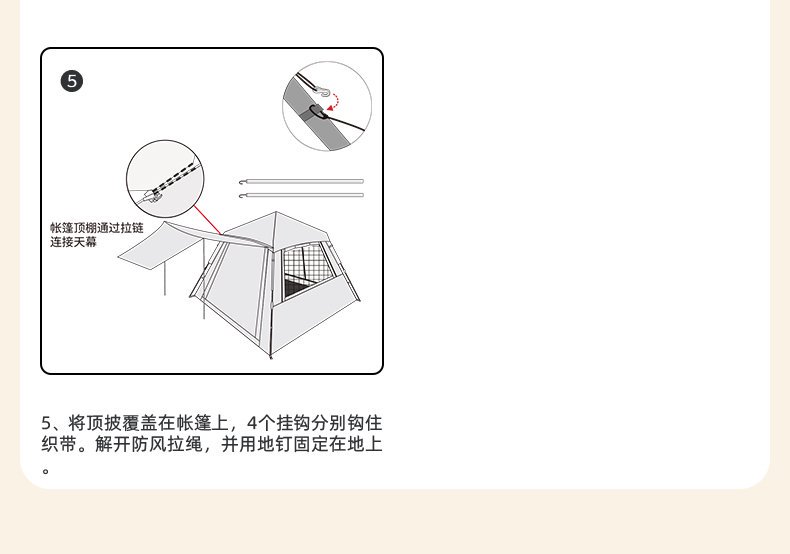 5

帐篷顶棚通过拉链连接天幕

5、将顶披覆盖在帐篷上，4个挂钩分别钩住织带。解开防风拉绳，并用地钉固定在地上。