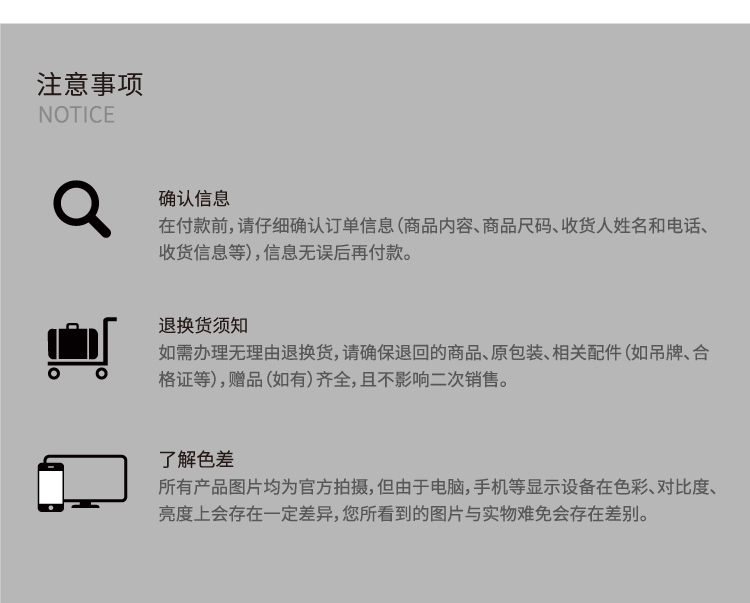 注意事项
NOTICE

确认信息
在付款前,请仔细确认订单信息(商品内容、商品尺码、收货人姓名和电话、收货信息等),信息无误后再付款。

退换货须知
如需办理无理由退换货,请确保退回的商品、原包装、相关配件(如吊牌、合格证等),赠品(如有)齐全,且不影响二次销售。

了解色差
所有产品图片均为官方拍摄,但由于电脑,手机等显示设备在色彩、对比度、亮度上会存在一定差异,您所看到的图片与实物难免会存在差别。