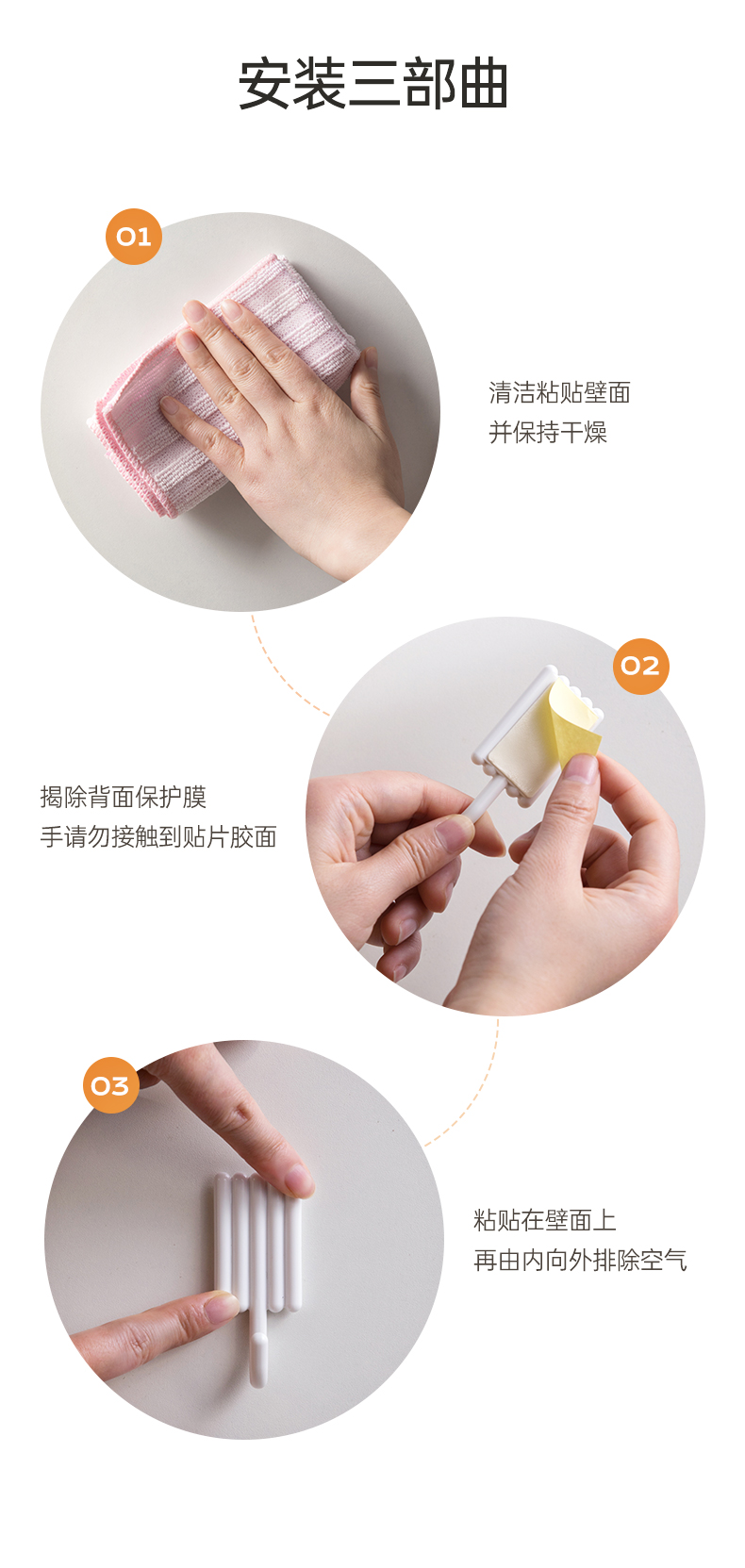 安装三部曲

01

清洁粘贴壁面
并保持干燥

02

揭除背面保护膜
手请勿接触到贴片胶面

03

粘贴在壁面上
再由内向外排除空气