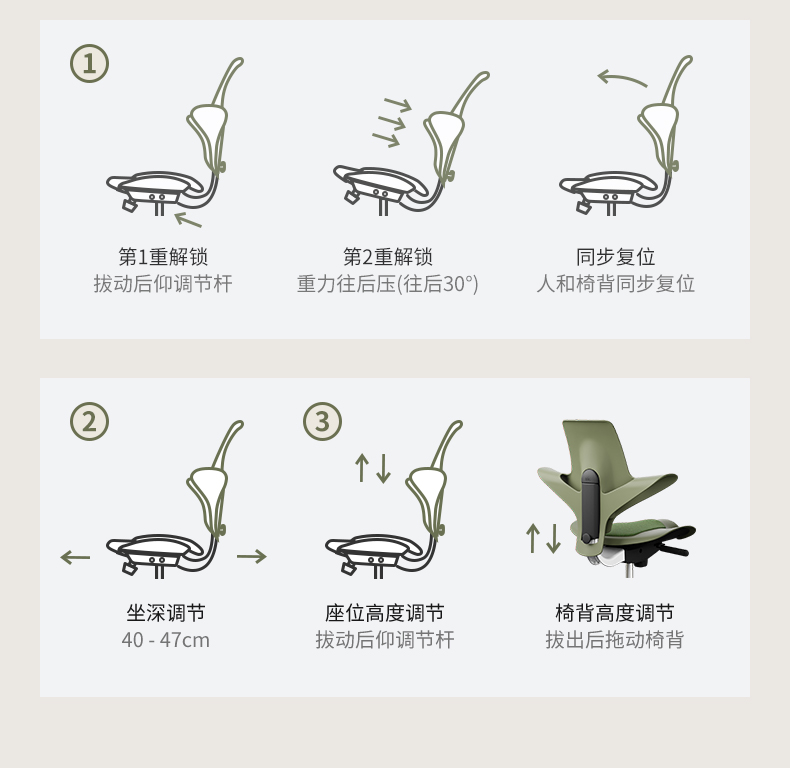 1

第1重解锁
拔动后仰调节杆

第2重解锁
重力往后压(往后30°)

同步复位
人和椅背同步复位

2

坐深调节
40 - 47cm

3

座位高度调节
拔动后仰调节杆

椅背高度调节
拔出后拖动椅背