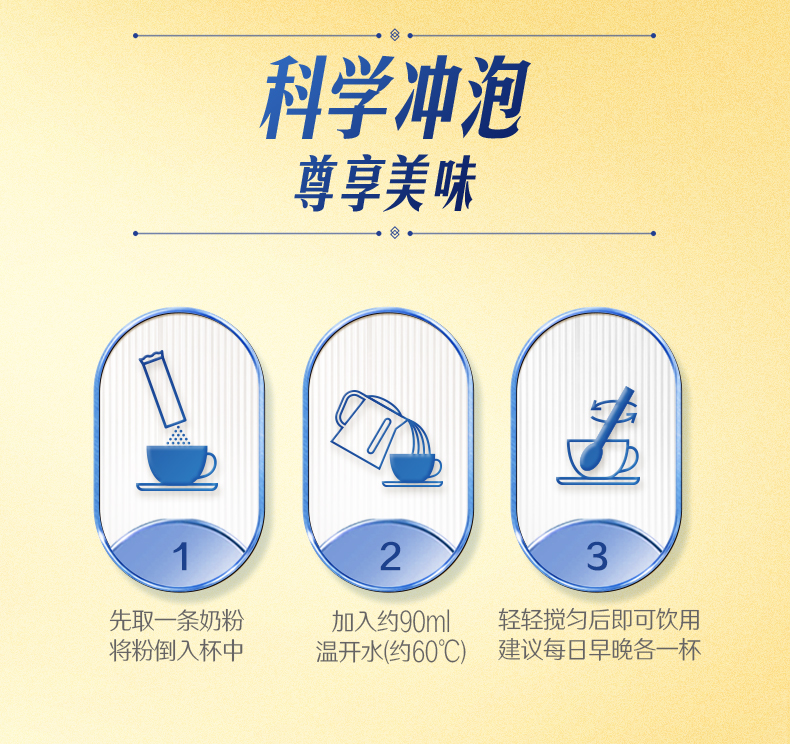 科学冲泡
尊享美味

1
先取一条奶粉
将粉倒入杯中

2
加入约90ml
温开水(约60℃)

3
轻轻搅匀后即可饮用
建议每日早晚各一杯